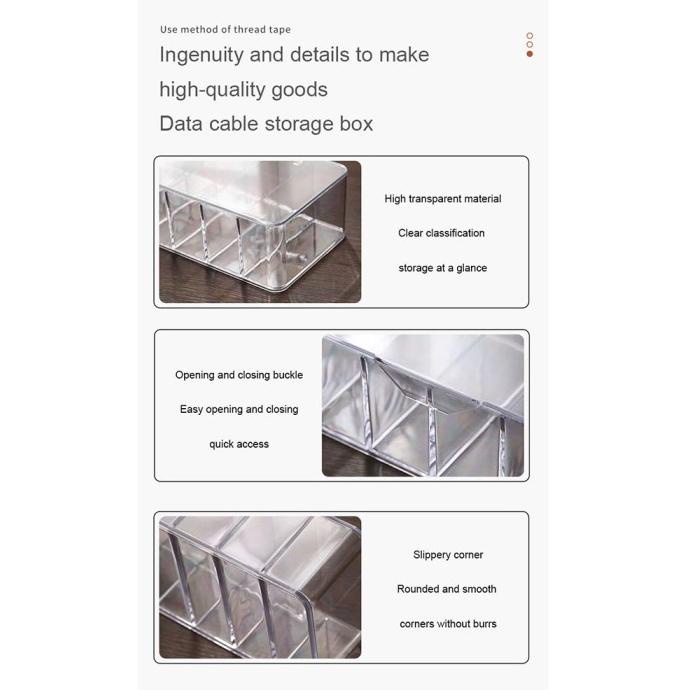 Use method of thread tape

Ingenuity and details to make high-quality goods

Data cable storage box

High transparent material

Clear classification

storage at a glance

Opening and closing buckle

Easy opening and closing

quick access

Slippery corner

Rounded and smooth

corners without burrs