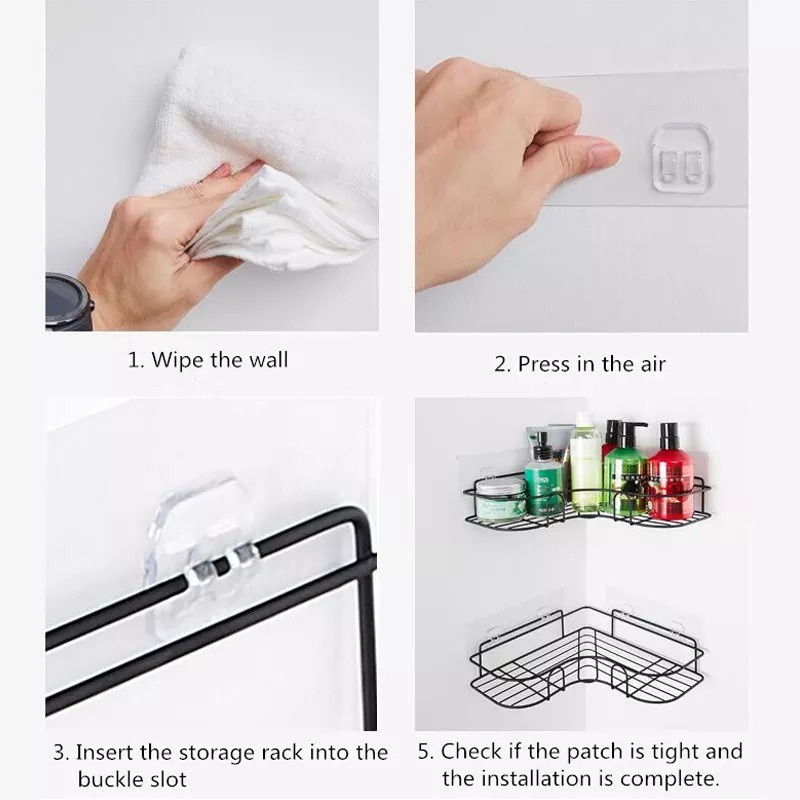 1. Wipe the wall

2. Press in the air

3. Insert the storage rack into the buckle slot

5. Check if the patch is tight and the installation is complete.