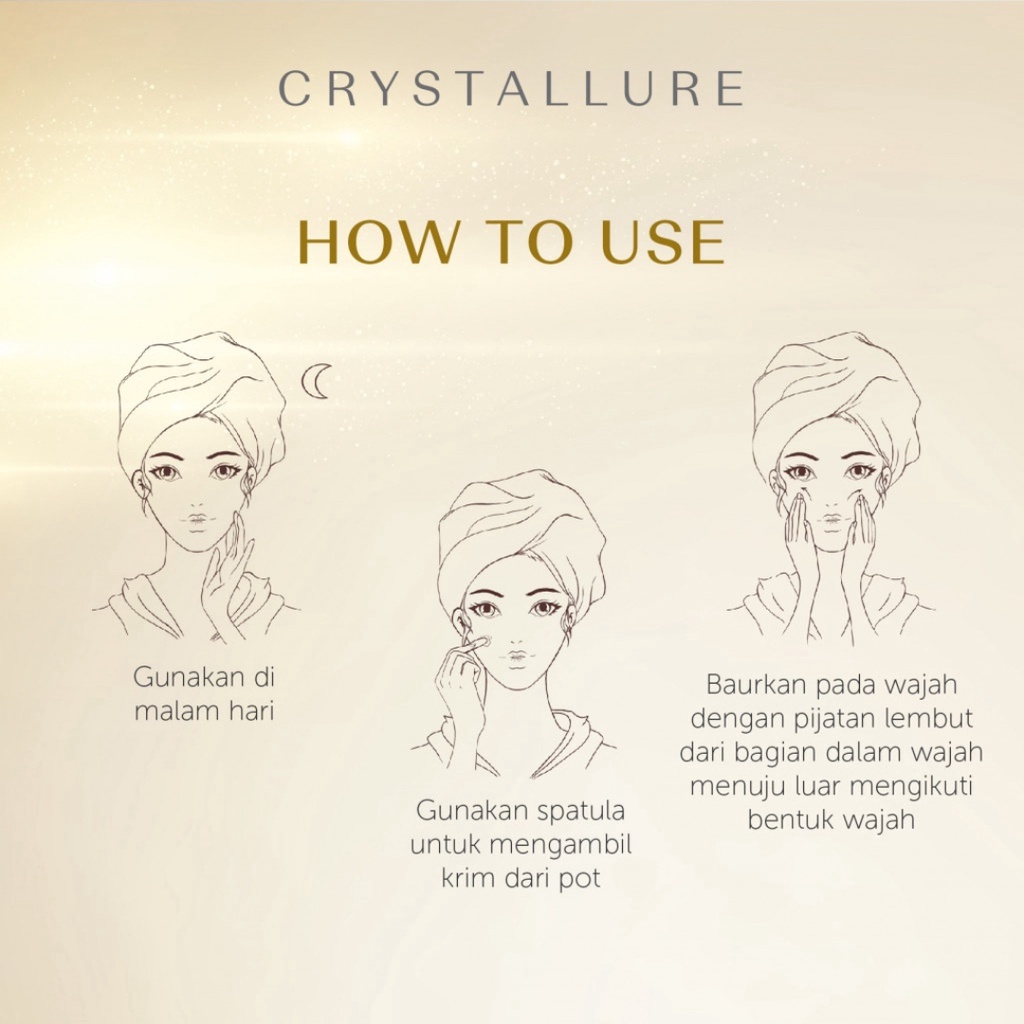 CRYSTALLURE

HOW TO USE

Gunakan di malam hari

Gunakan spatula untuk mengambil krim dari pot

Baurkan pada wajah dengan pijatan lembut dari bagian dalam wajah menuju luar mengikuti bentuk wajah