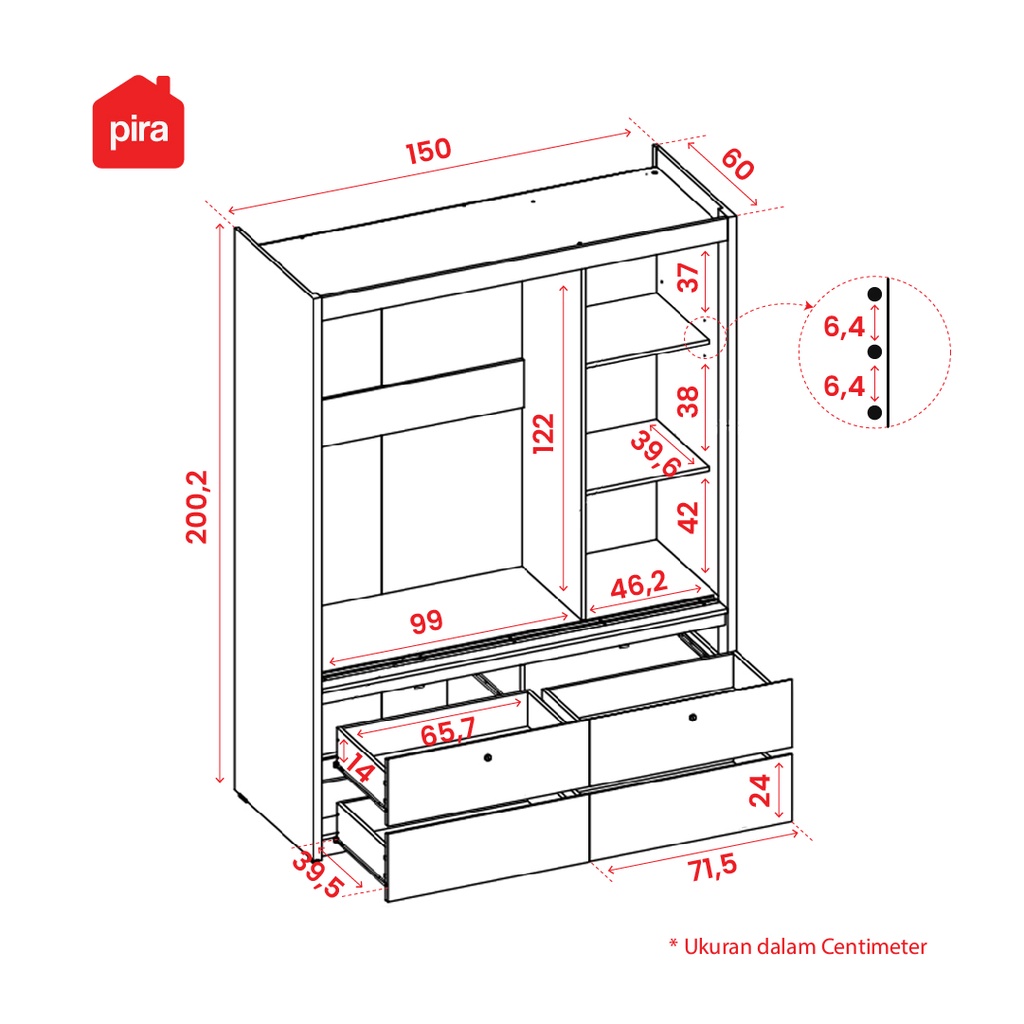 pira

150

60

200,2

37

6,4

6,4

38

122

39,6

42

46,2

99

65,7

14

24

39,5

71,5

* Ukuran dalam Centimeter