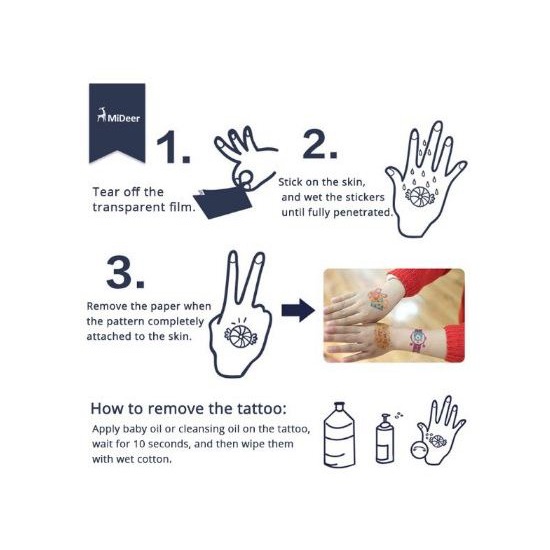 MiDeer

1.

Tear off the transparent film.

2.

Stick on the skin, and wet the stickers until fully penetrated.

3.

Remove the paper when the pattern completely attached to the skin.

How to remove the tattoo:

Apply baby oil or cleansing oil on the tattoo, wait for 10 seconds, and then wipe them with wet cotton.