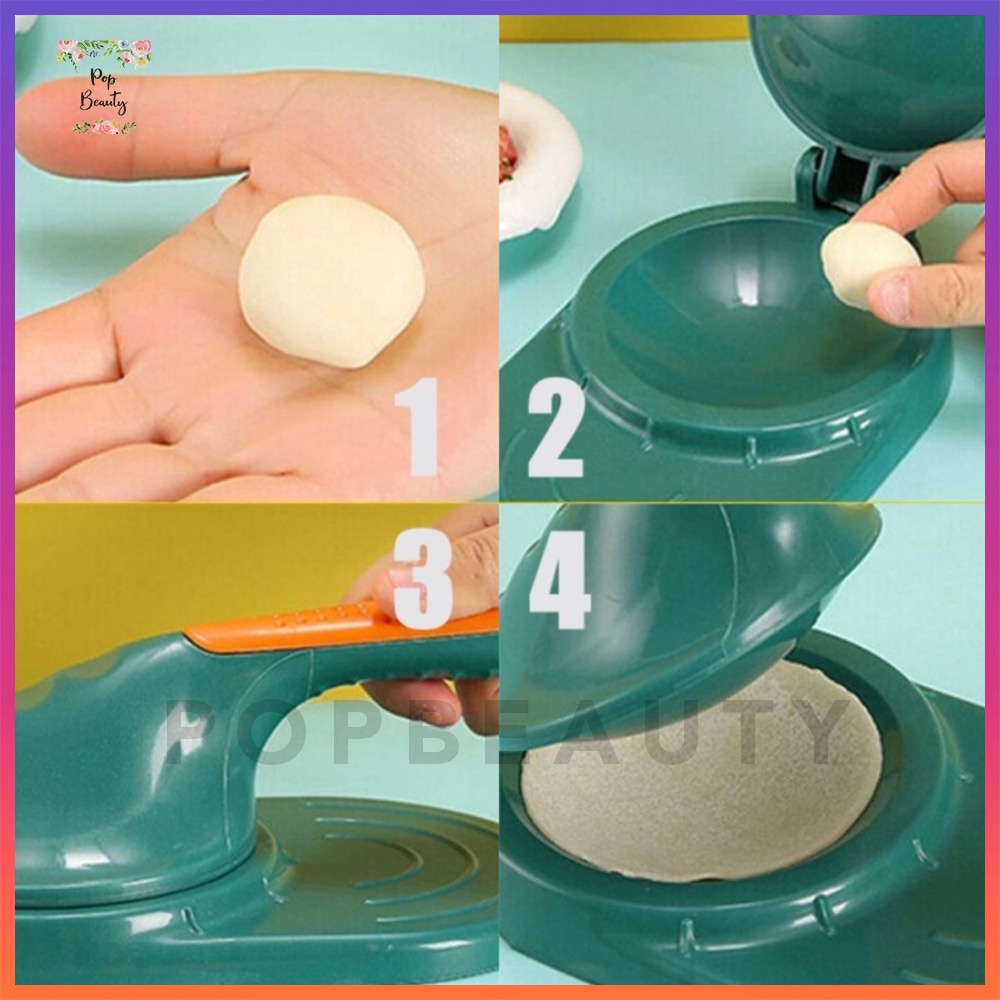 Pop Beauty

1

2

3

4

POPBEAUTY