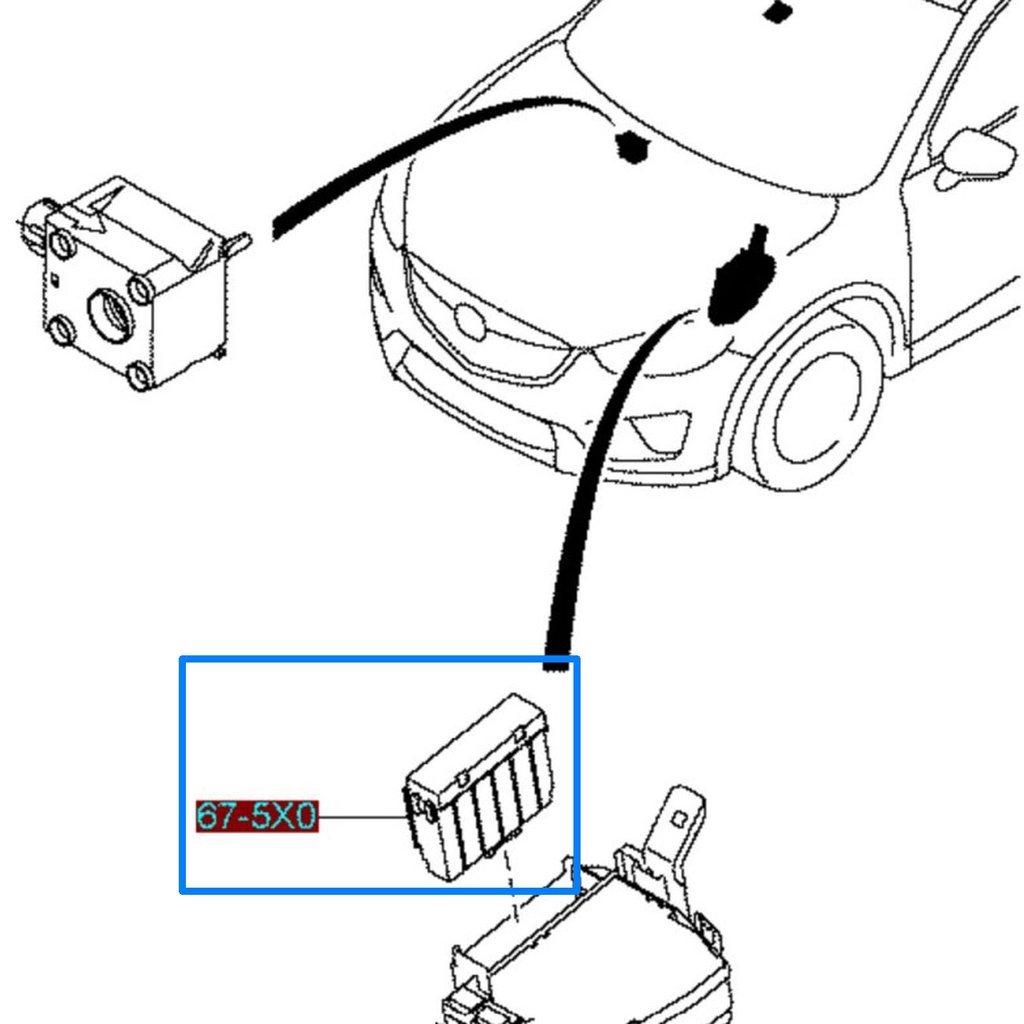 67-5X0