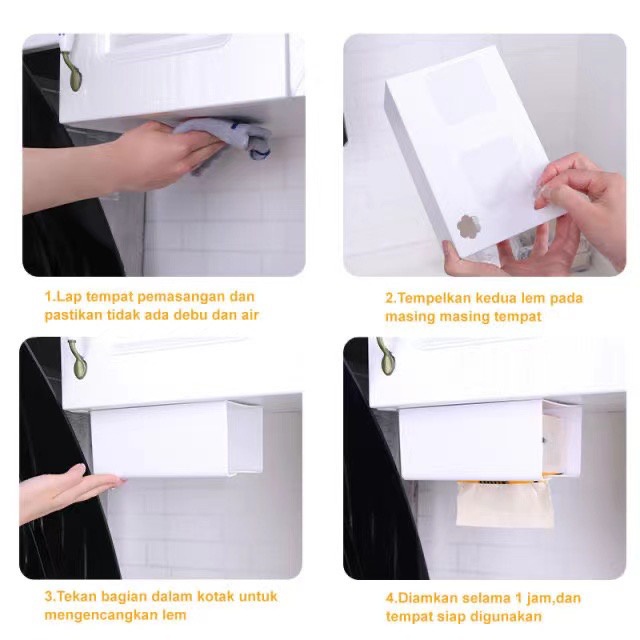 1.Lap tempat pemasangan dan pastikan tidak ada debu dan air

2.Tempelkan kedua lem pada masing masing tempat

3.Tekan bagian dalam kotak untuk mengencangkan lem

4.Diamkan selama 1 jam,dan tempat siap digunakan