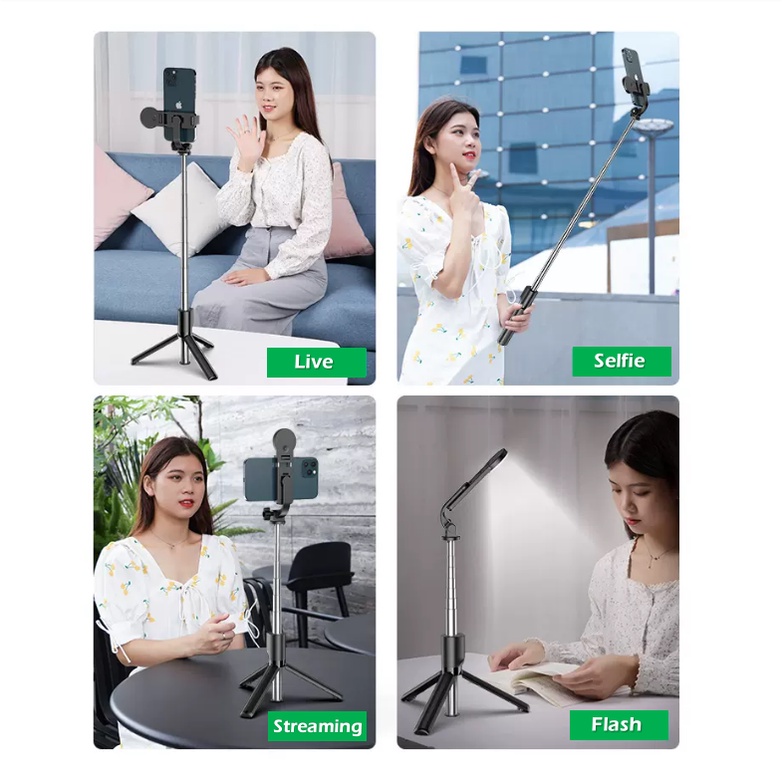 Live

Selfie

Streaming

Flash