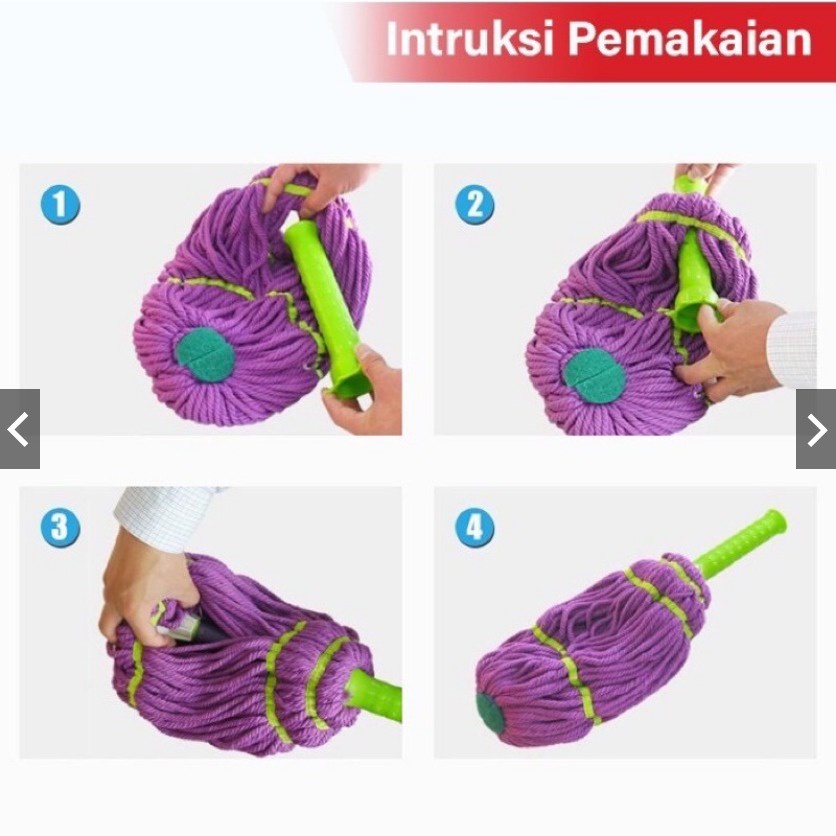 Intruksi Pemakaian

1

2

3

4