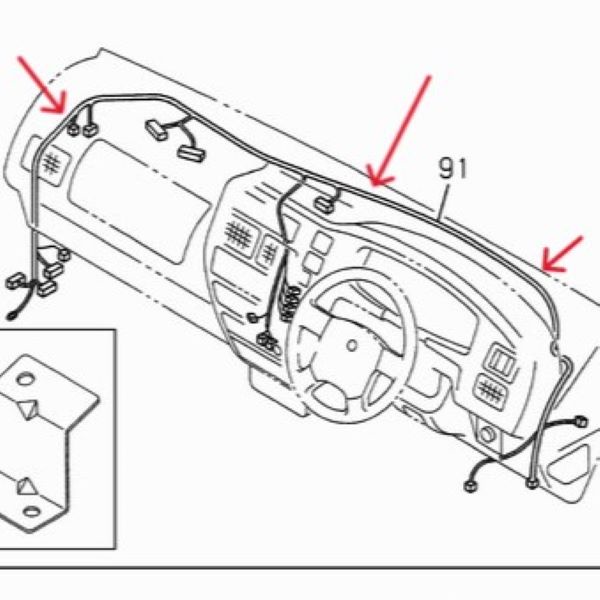 91