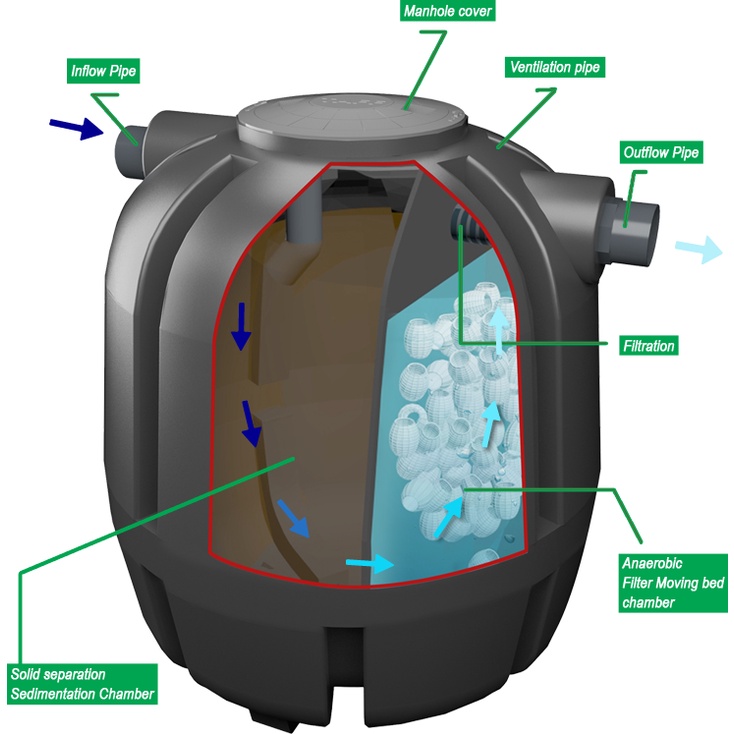 Manhole cover

Inflow Pipe

Ventilation pipe

Outflow Pipe

Filtration

Anaerobic
Filter Moving bed
chamber

Solid separation
Sedimentation Chamber