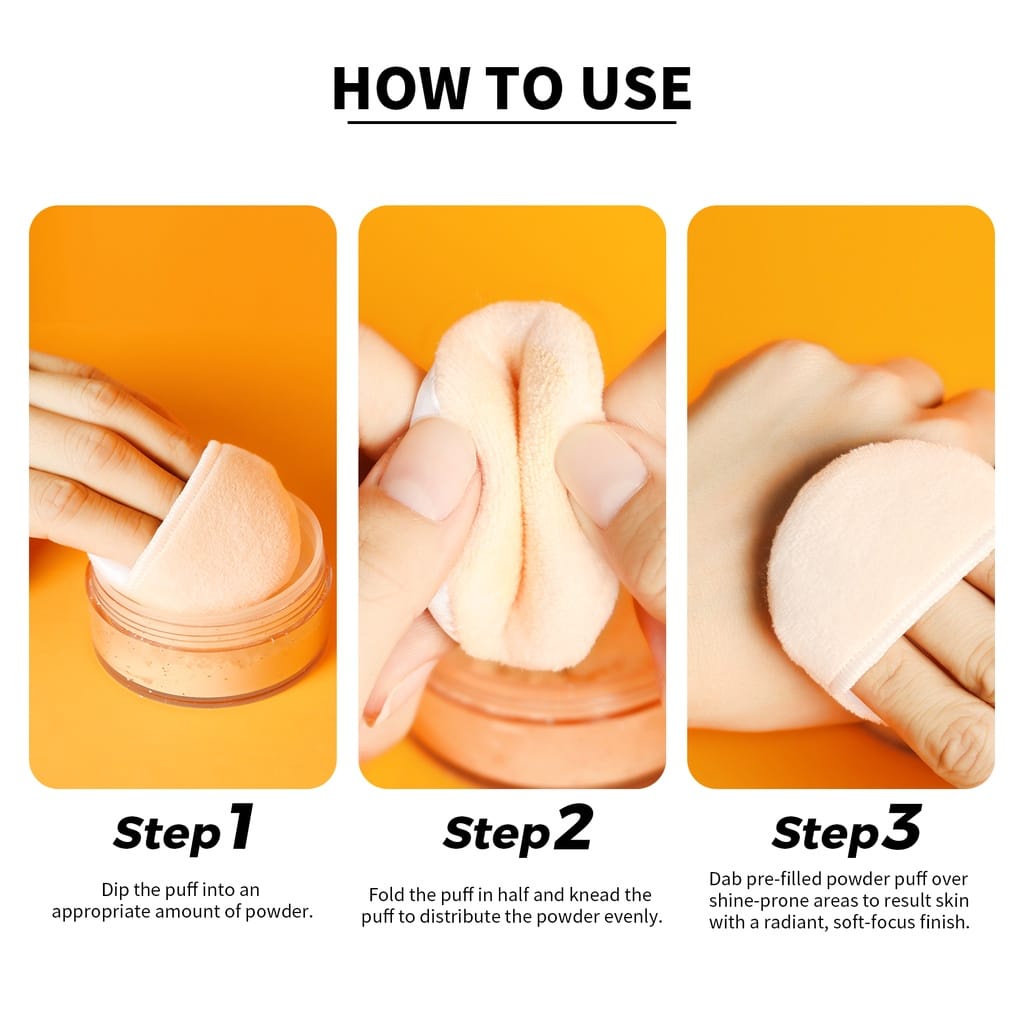 HOW TO USE

Step1

Dip the puff into an appropriate amount of powder.

Step2

Fold the puff in half and knead the puff to distribute the powder evenly.

Step3

Dab pre-filled powder puff over shine-prone areas to result skin with a radiant, soft-focus finish.