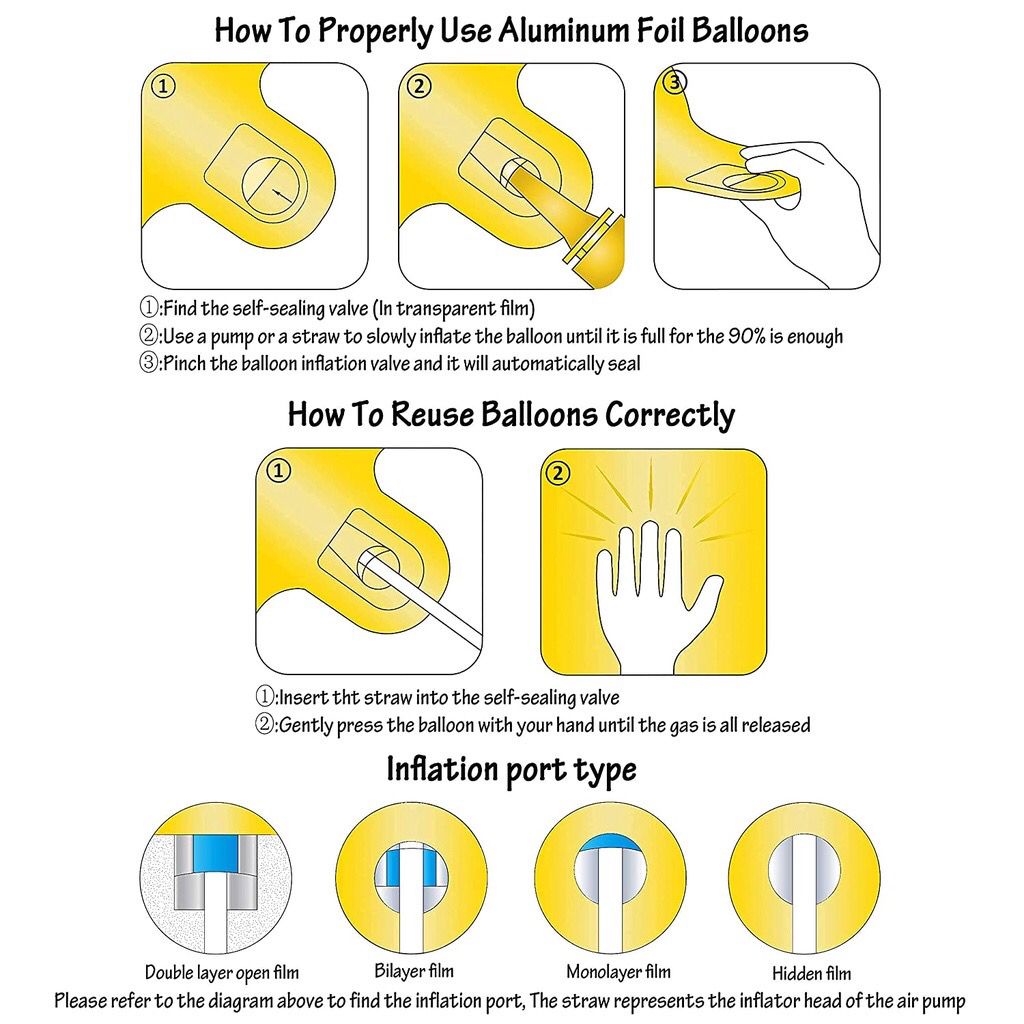 How To Properly Use Aluminum Foil Balloons

①

②

③

①:Find the self-sealing valve (In transparent film)
②:Use a pump or a straw to slowly inflate the balloon until it is full for the 90% is enough
③:Pinch the balloon inflation valve and it will automatically seal

How To Reuse Balloons Correctly

①

②

①:Insert tht straw into the self-sealing valve
②:Gently press the balloon with your hand until the gas is all released

Inflation port type

Double layer open film

Bilayer film

Monolayer film

Hidden film

Please refer to the diagram above to find the inflation port, The straw represents the inflator head of the air pump