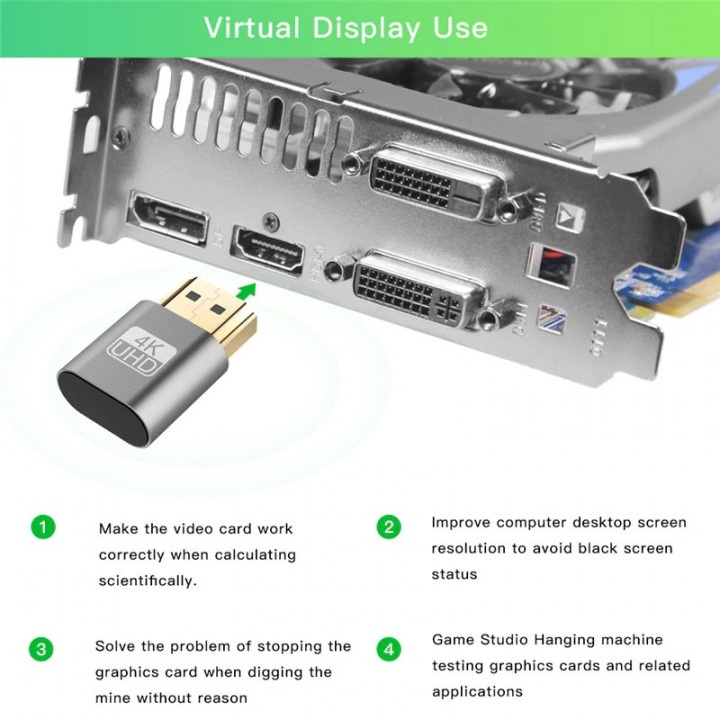 Virtual Display Use

4K UHD

1 Make the video card work correctly when calculating scientifically.

2 Improve computer desktop screen resolution to avoid black screen status

3 Solve the problem of stopping the graphics card when digging the mine without reason

4 Game Studio Hanging machine testing graphics cards and related applications