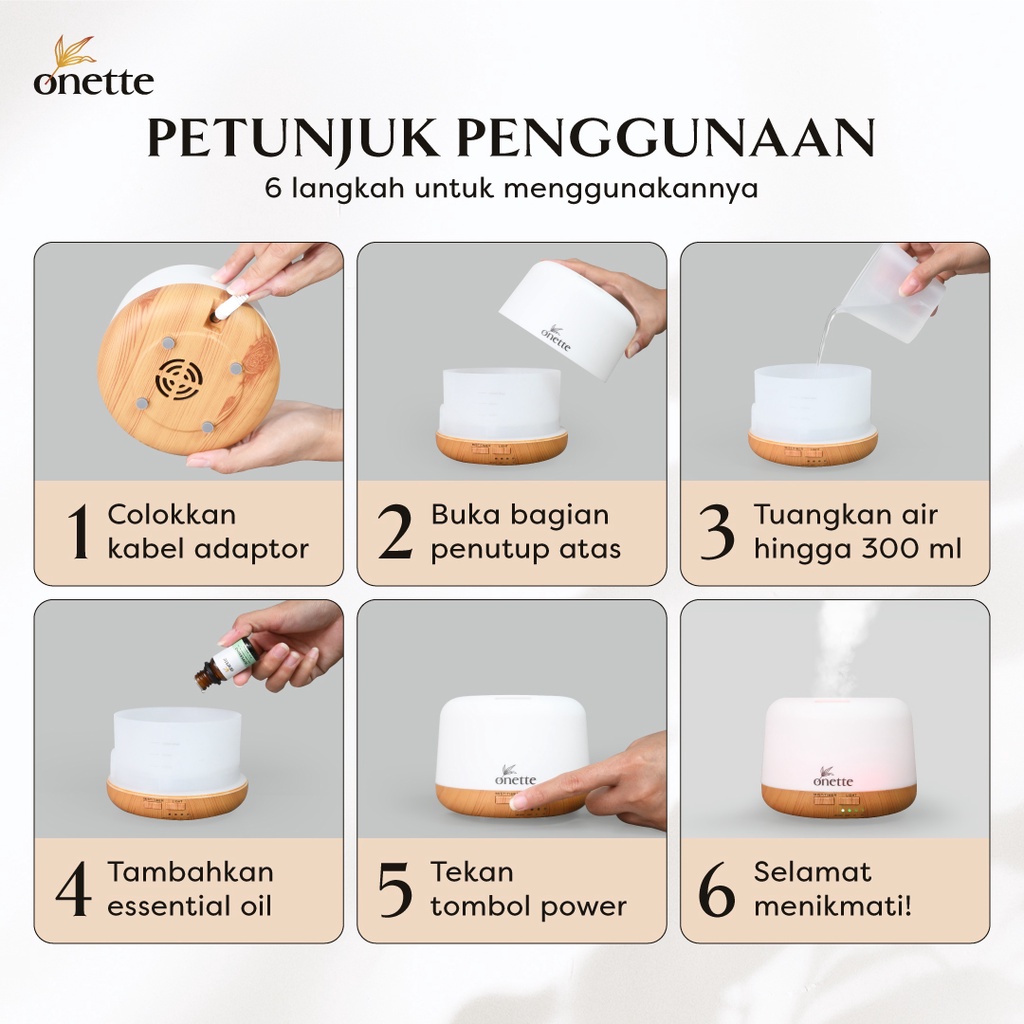 onette

PETUNJUK PENGGUNAAN
6 langkah untuk menggunakannya

onette

1 Colokkan kabel adaptor

2 Buka bagian penutup atas

3 Tuangkan air hingga 300 ml

onette

onette

4 Tambahkan essential oil

5 Tekan tombol power

6 Selamat menikmati!