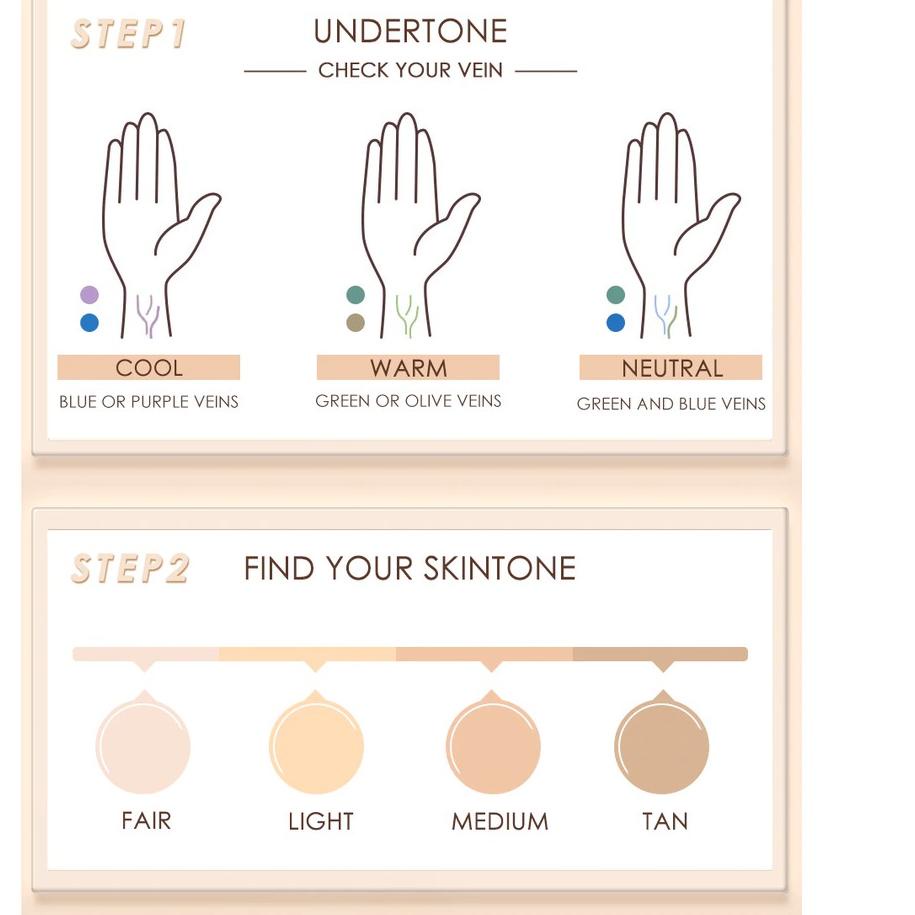 STEP1

UNDERTONE

CHECK YOUR VEIN

COOL
BLUE OR PURPLE VEINS

WARM
GREEN OR OLIVE VEINS

NEUTRAL
GREEN AND BLUE VEINS

STEP2

FIND YOUR SKINTONE

FAIR

LIGHT

MEDIUM

TAN