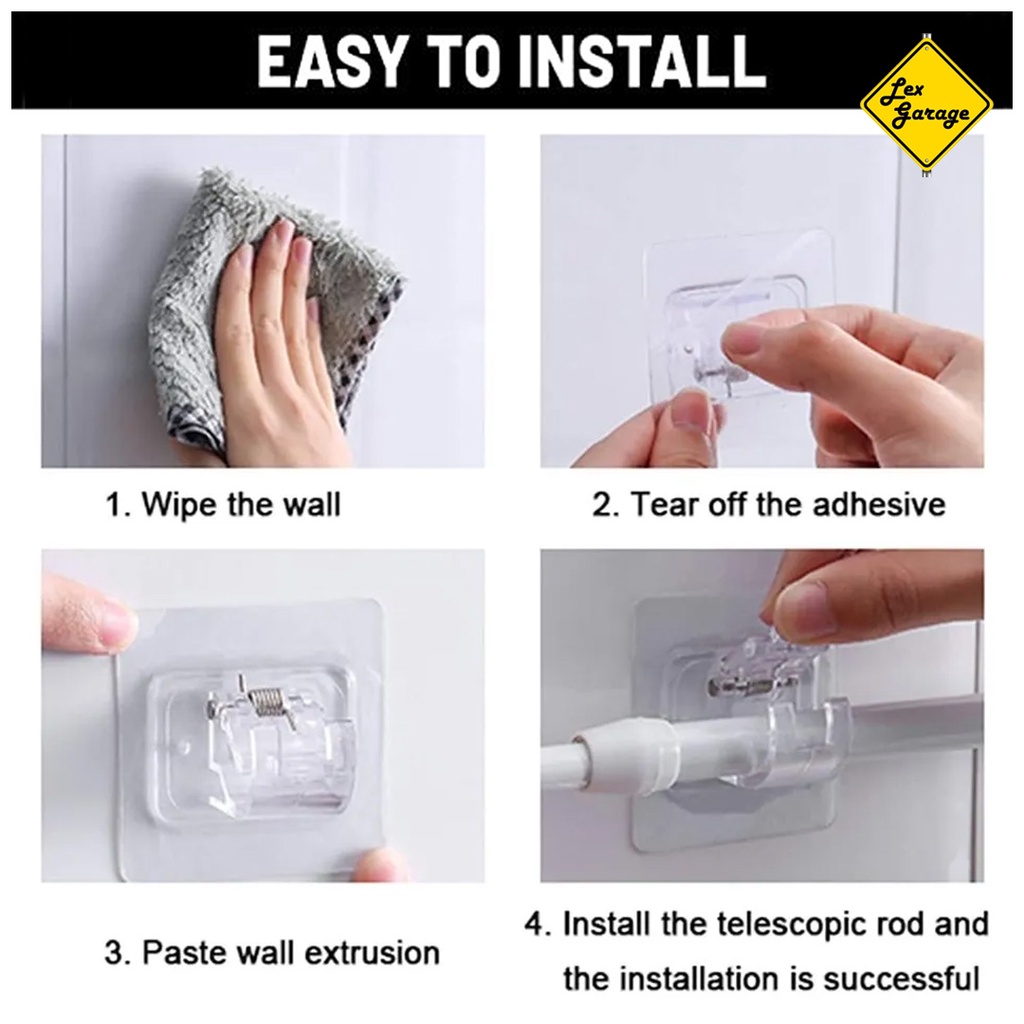 EASY TO INSTALL

Lex Garage

1. Wipe the wall

2. Tear off the adhesive

3. Paste wall extrusion

4. Install the telescopic rod and the installation is successful