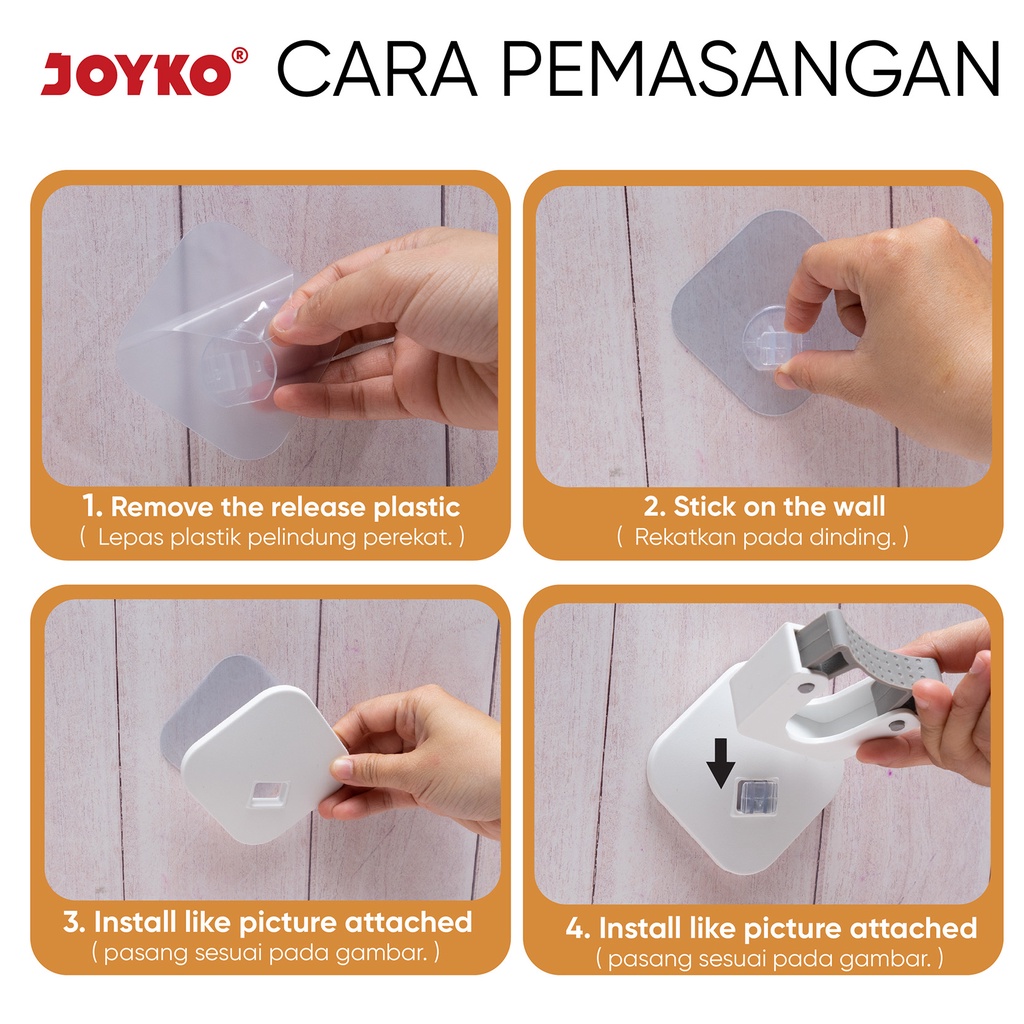 JOYKO® CARA PEMASANGAN

1. Remove the release plastic
( Lepas plastik pelindung perekat. )

2. Stick on the wall
( Rekatkan pada dinding. )

3. Install like picture attached
( pasang sesuai pada gambar. )

4. Install like picture attached
( pasang sesuai pada gambar. )