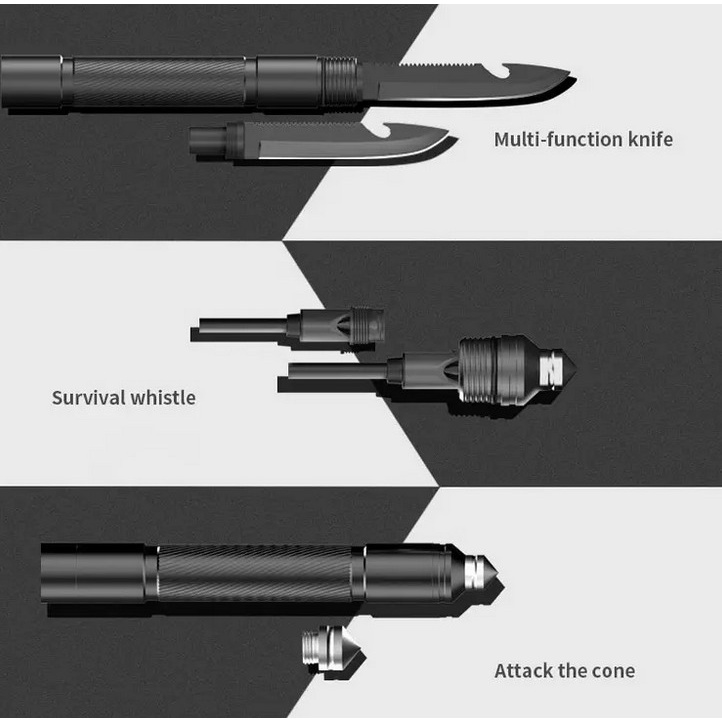 Multi-function knife

Survival whistle

Attack the cone