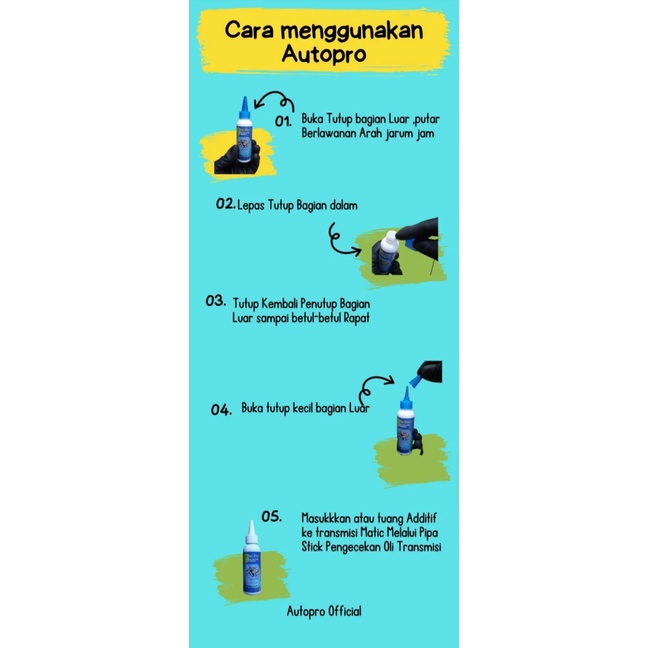 Cara menggunakan Autopro

01. Buka Tutup bagian Luar ,putar Berlawanan Arah jarum jam

02. Lepas Tutup Bagian dalam

03. Tutup Kembali Penutup Bagian Luar sampai betul-betul Rapat

04. Buka tutup kecil bagian Luar

05. Masukkkan atau tuang Additif ke transmisi Matic Melalui Pipa Stick Pengecekan Oli Transmisi

Autopro Official