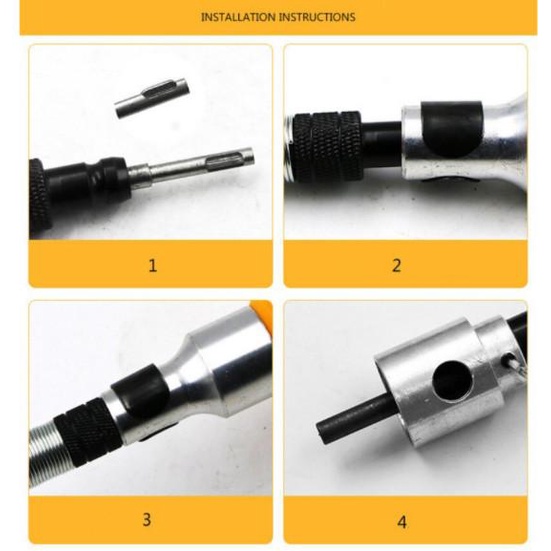 INSTALLATION INSTRUCTIONS

1

2

3

4