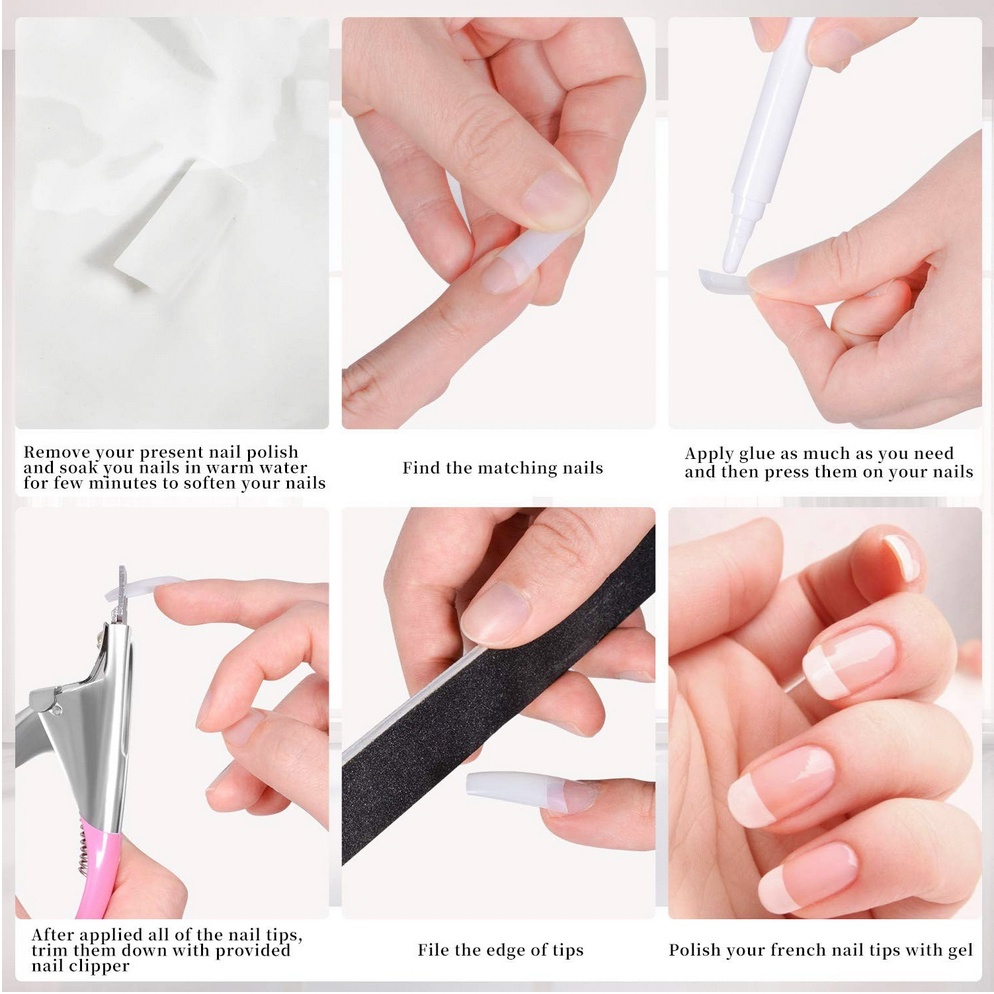 Remove your present nail polish and soak you nails in warm water for few minutes to soften your nails

Find the matching nails

Apply glue as much as you need and then press them on your nails

After applied all of the nail tips, trim them down with provided nail clipper

File the edge of tips

Polish your french nail tips with gel