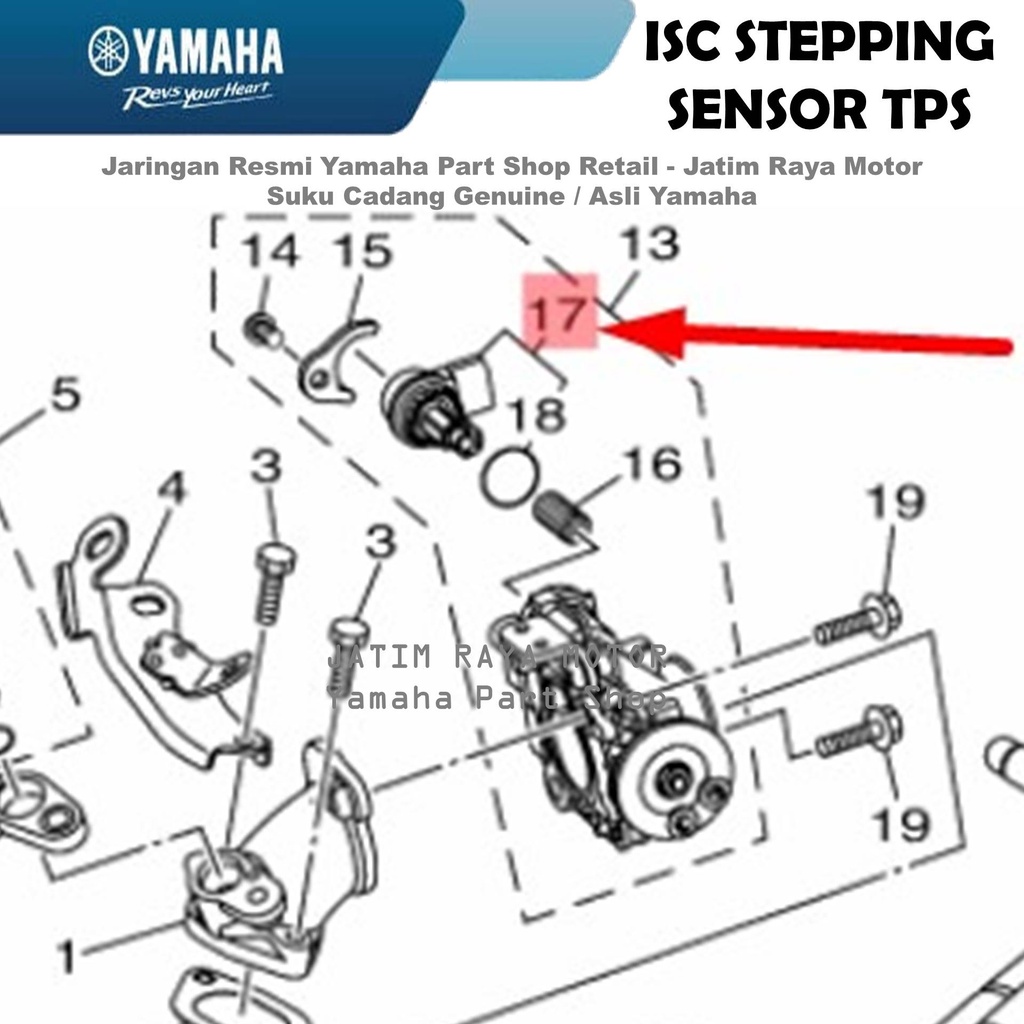 YAMAHA
Revs your Heart

ISC STEPPING SENSOR TPS

Jaringan Resmi Yamaha Part Shop Retail - Jatim Raya Motor
Suku Cadang Genuine / Asli Yamaha

14
15
13
17
5
18
16
4
3
3
19
JATIM RAYA MOTOR
Yamaha Part Shop
19
1