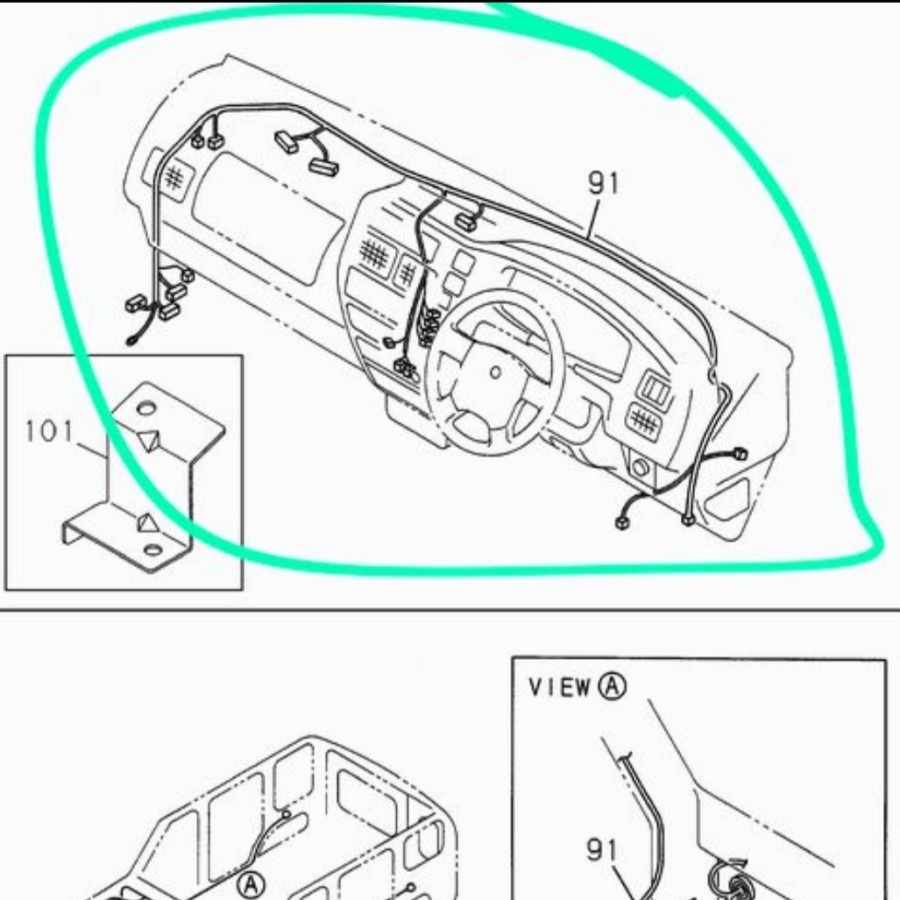 91

101

VIEW Ⓐ

91

Ⓐ