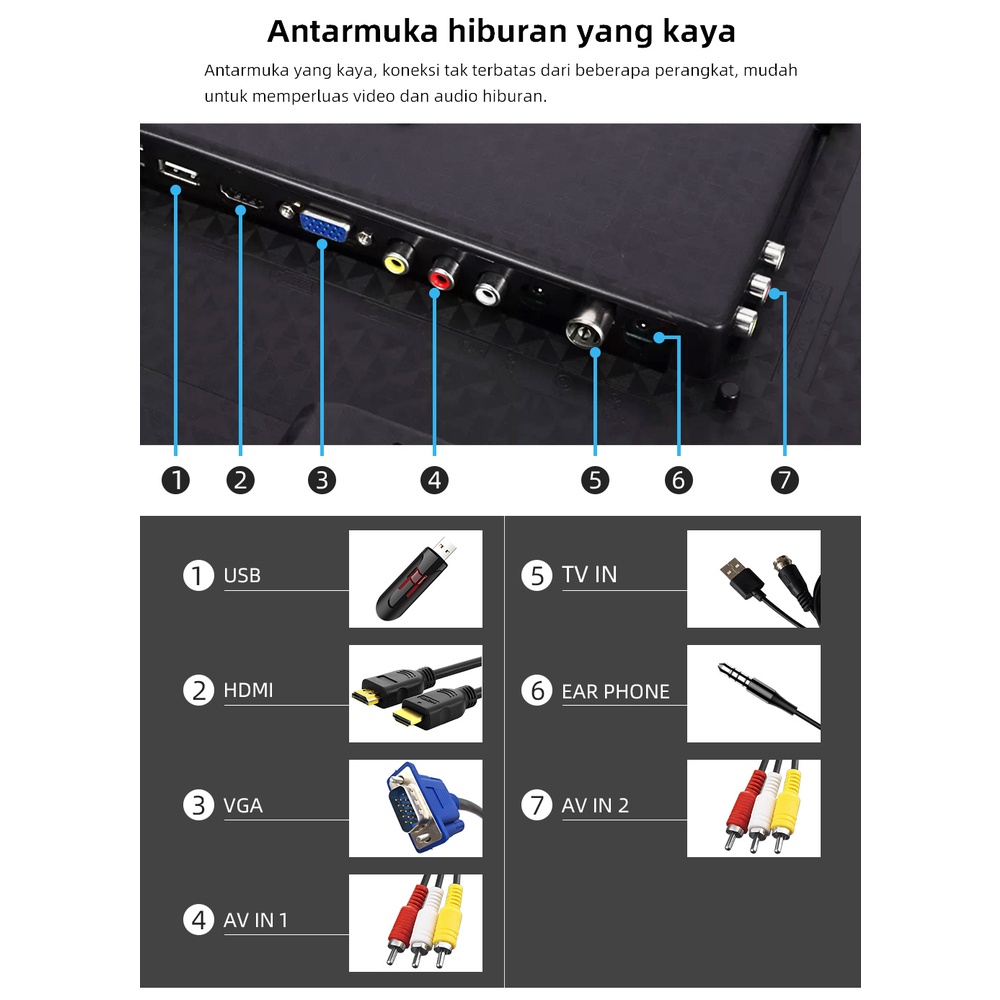 Antarmuka hiburan yang kaya

Antarmuka yang kaya, koneksi tak terbatas dari beberapa perangkat, mudah untuk memperluas video dan audio hiburan.

1 2 3 4 5 6 7

1 USB

2 HDMI

3 VGA

4 AV IN 1

5 TV IN

6 EAR PHONE

7 AV IN 2