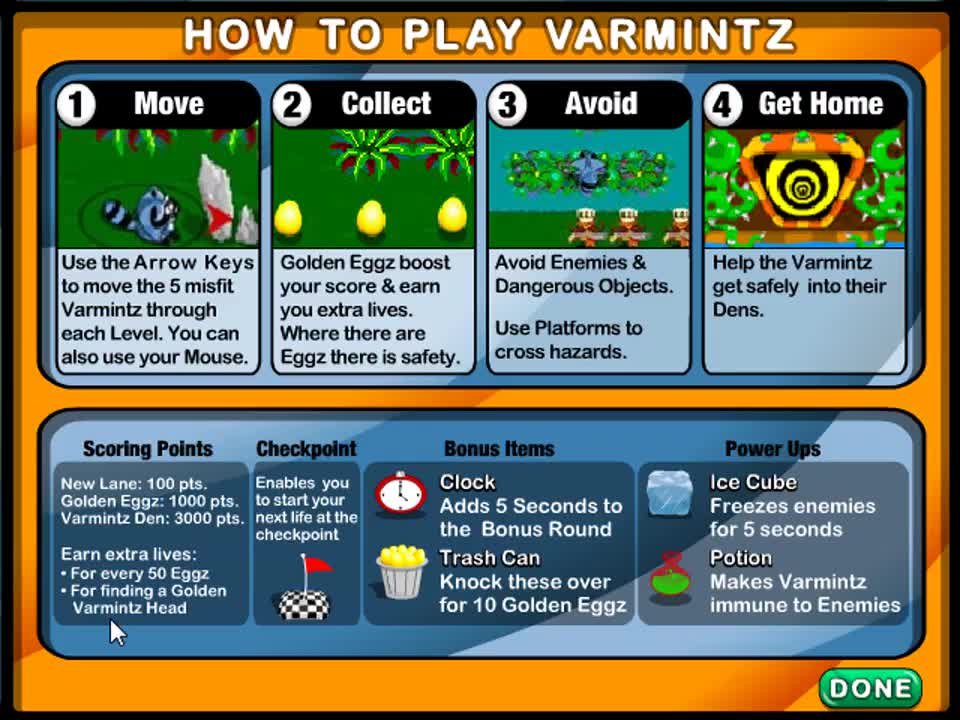 HOW TO PLAY VARMINTZ

1 Move

Use the Arrow Keys to move the 5 misfit Varmintz through each Level. You can also use your Mouse.

2 Collect

Golden Eggz boost your score & earn you extra lives. Where there are Eggz there is safety.

3 Avoid

Avoid Enemies & Dangerous Objects.

Use Platforms to cross hazards.

4 Get Home

Help the Varmintz get safely into their Dens.

Scoring Points

New Lane: 100 pts.
Golden Eggz: 1000 pts.
Varmintz Den: 3000 pts.

Earn extra lives:
• For every 50 Eggz
• For finding a Golden Varmintz Head

Checkpoint

Enables you to start your next life at the checkpoint

Bonus Items

Clock
Adds 5 Seconds to the Bonus Round

Trash Can
Knock these over for 10 Golden Eggz

Power Ups

Ice Cube
Freezes enemies for 5 seconds

Potion
Makes Varmintz immune to Enemies

DONE