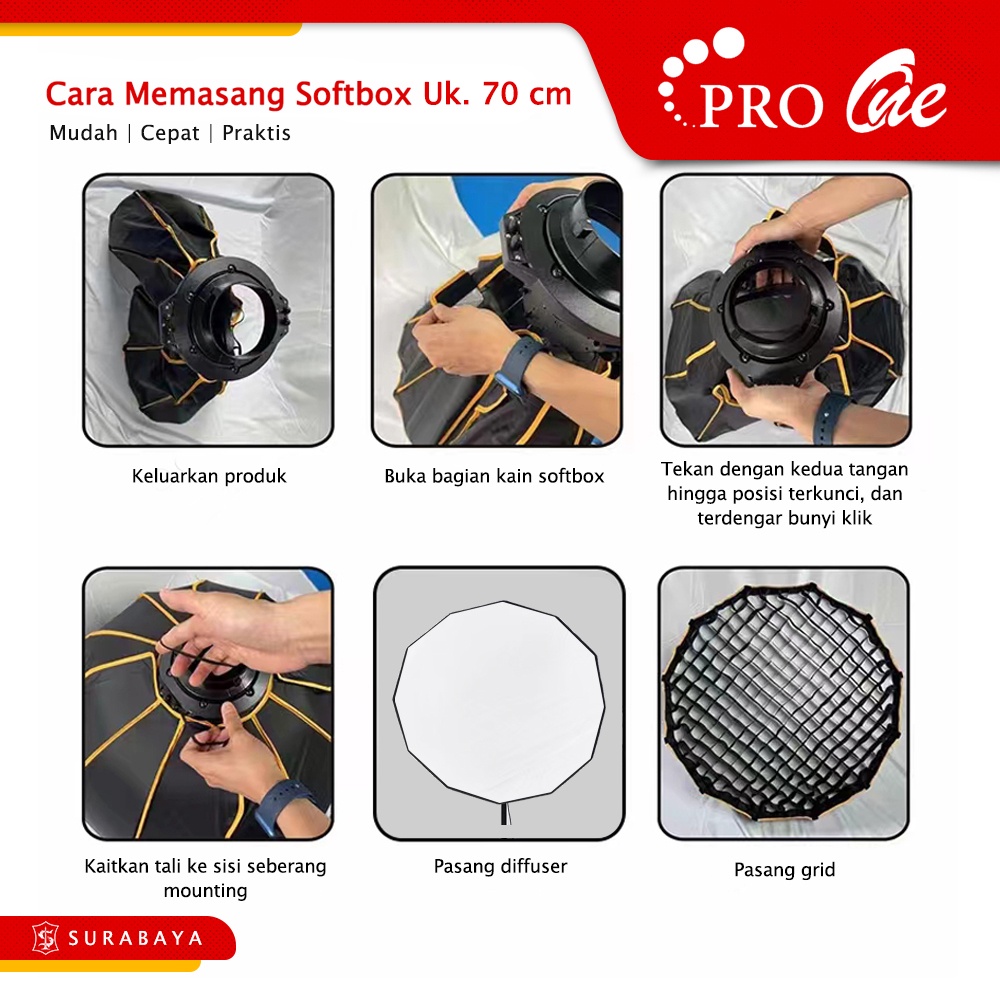 Cara Memasang Softbox Uk. 70 cm
Mudah | Cepat | Praktis

PRO One

Keluarkan produk

Buka bagian kain softbox

Tekan dengan kedua tangan hingga posisi terkunci, dan terdengar bunyi klik

Kaitkan tali ke sisi seberang mounting

Pasang diffuser

Pasang grid

SURABAYA