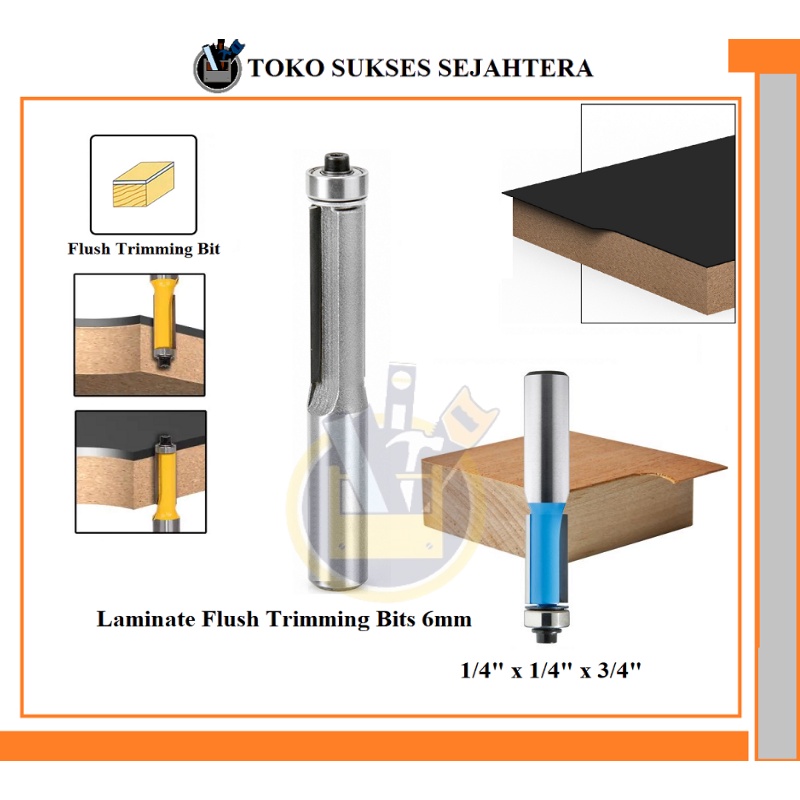 TOKO SUKSES SEJAHTERA

Flush Trimming Bit

Laminate Flush Trimming Bits 6mm

1/4" x 1/4" x 3/4"