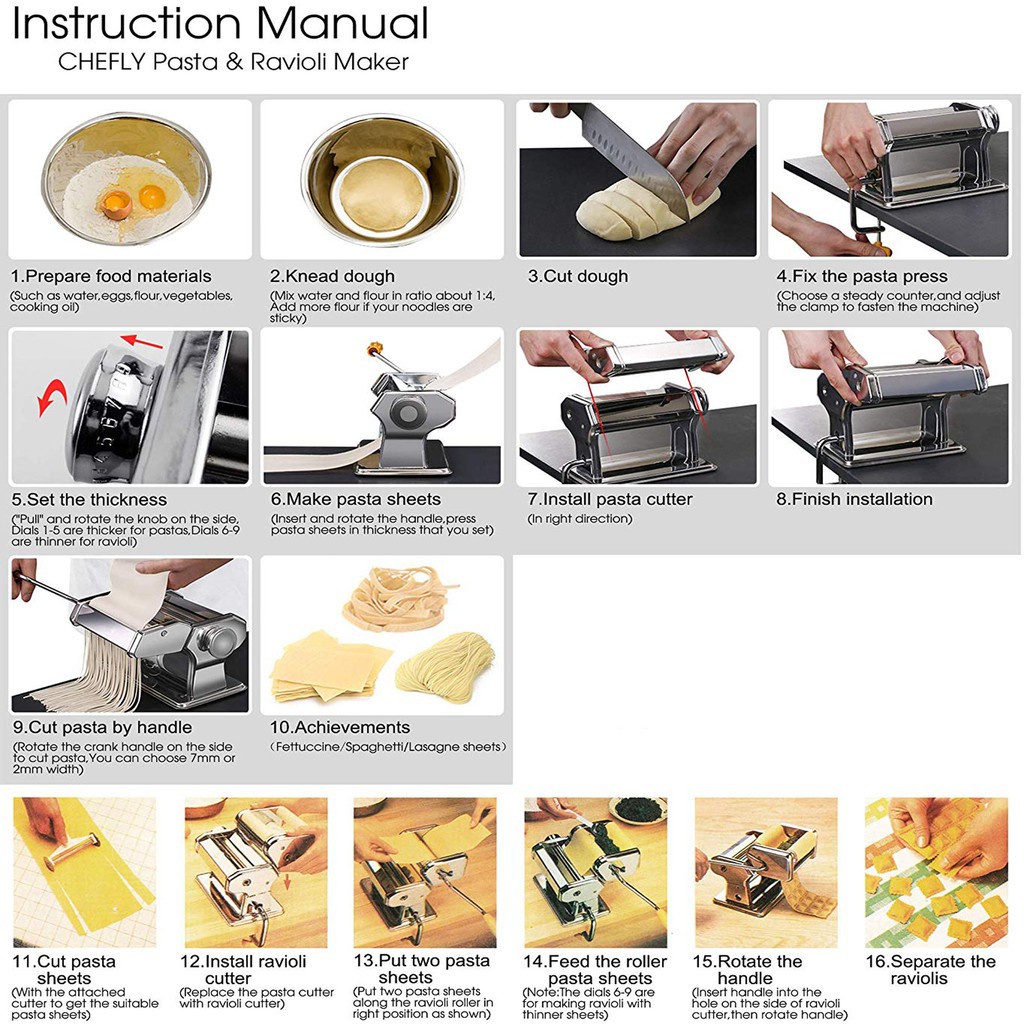 Instruction Manual
CHEFLY Pasta & Ravioli Maker

1.Prepare food materials
(Such as water,eggs,flour,vegetables, cooking oil)

2.Knead dough
(Mix water and flour in ratio about 1:4, Add more flour if your noodles are sticky)

3.Cut dough

4.Fix the pasta press
(Choose a steady counter,and adjust the clamp to fasten the machine)

5.Set the thickness
("Pull" and rotate the knob on the side, Dials 1-5 are thicker for pastas,Dials 6-9 are thinner for ravioli)

6.Make pasta sheets
(Insert and rotate the handle,press pasta sheets in thickness that you set)

7.Install pasta cutter
(In right direction)

8.Finish installation

9.Cut pasta by handle
(Rotate the crank handle on the side to cut pasta,You can choose 7mm or 2mm width)

10.Achievements
(Fettuccine/Spaghetti/Lasagne sheets)

11.Cut pasta sheets
(With the attached cutter to get the suitable pasta sheets)

12.Install ravioli cutter
(Replace the pasta cutter with ravioli cutter)

13.Put two pasta sheets
(Put two pasta sheets along the ravioli roller in right position as shown)

14.Feed the roller pasta sheets
(Note:The dials 6-9 are for making ravioli with thinner sheets)

15.Rotate the handle
(Insert handle into the hole on the side of ravioli cutter,then rotate handle)

16.Separate the raviolis