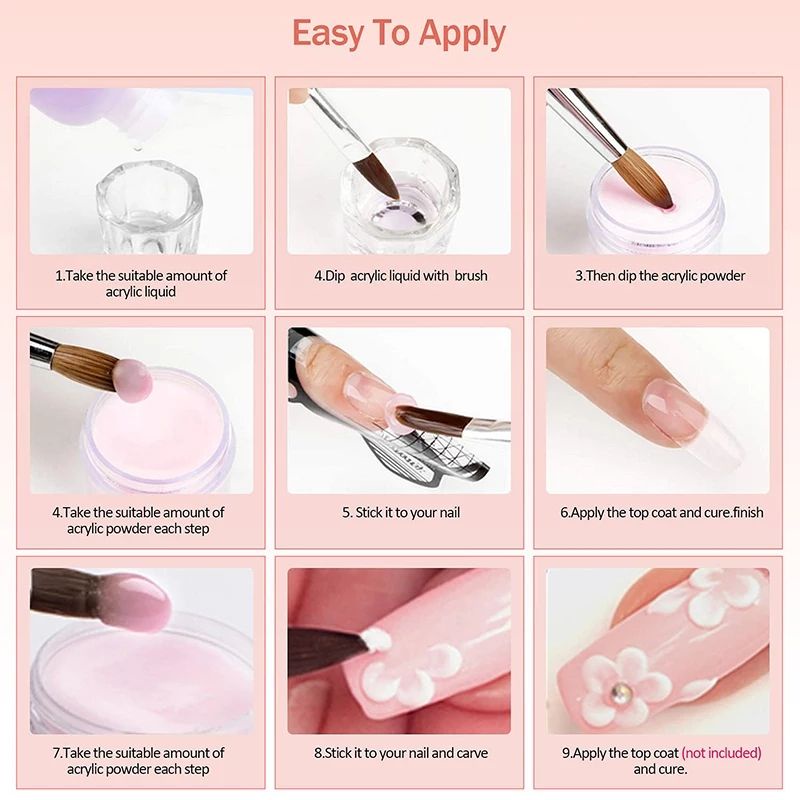 Easy To Apply

1.Take the suitable amount of acrylic liquid

4.Dip acrylic liquid with brush

3.Then dip the acrylic powder

4.Take the suitable amount of acrylic powder each step

5. Stick it to your nail

6.Apply the top coat and cure.finish

7.Take the suitable amount of acrylic powder each step

8.Stick it to your nail and carve

9.Apply the top coat (not included) and cure.