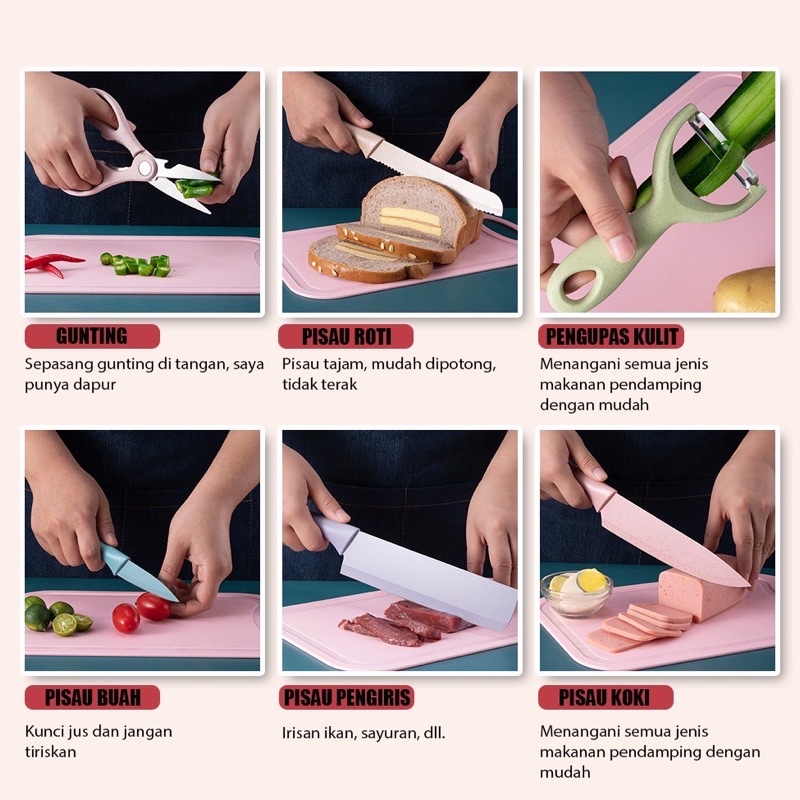 GUNTING
Sepasang gunting di tangan, saya punya dapur

PISAU ROTI
Pisau tajam, mudah dipotong, tidak terak

PENGUPAS KULIT
Menangani semua jenis makanan pendamping dengan mudah

PISAU BUAH
Kunci jus dan jangan tiriskan

PISAU PENGIRIS
Irisan ikan, sayuran, dll.

PISAU KOKI
Menangani semua jenis makanan pendamping dengan mudah