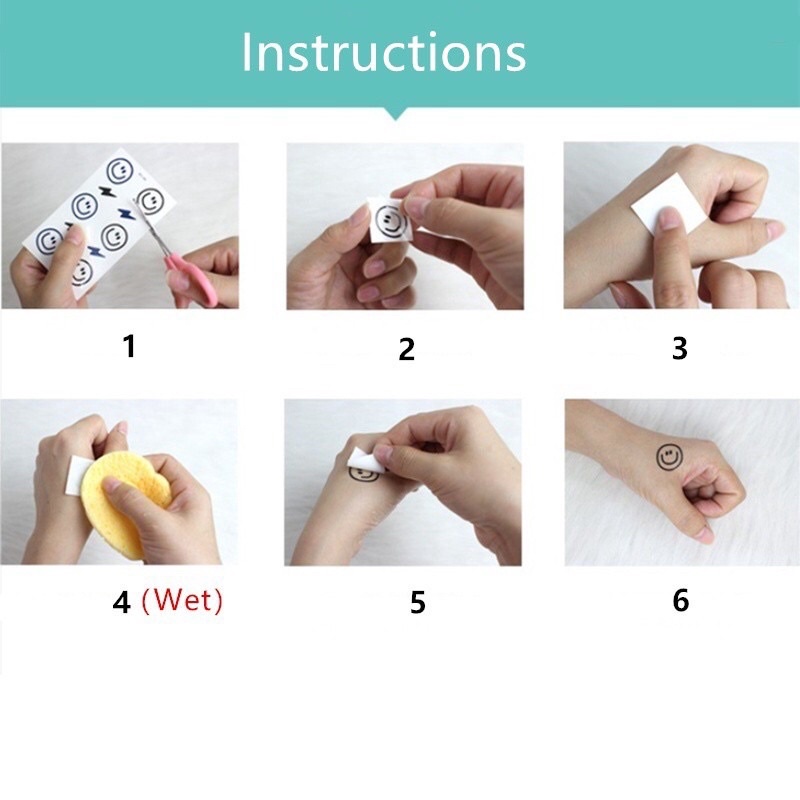 Instructions

1

2

3

4 (Wet)

5

6