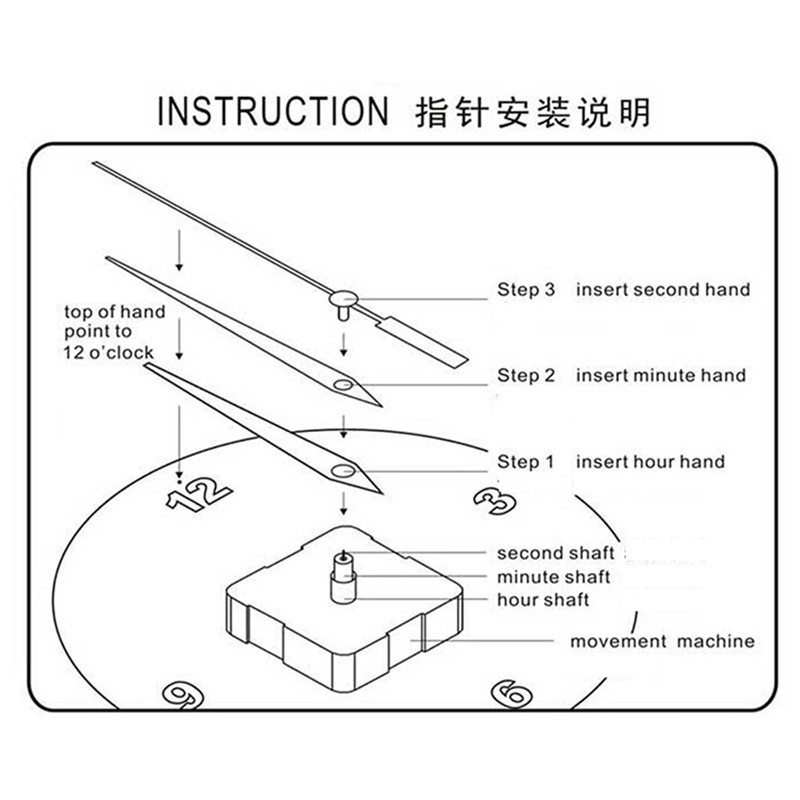 INSTRUCTION 指针安装说明

top of hand point to 12 o'clock

Step 3 insert second hand

Step 2 insert minute hand

Step 1 insert hour hand

12

3

second shaft

minute shaft

hour shaft

movement machine

9

6