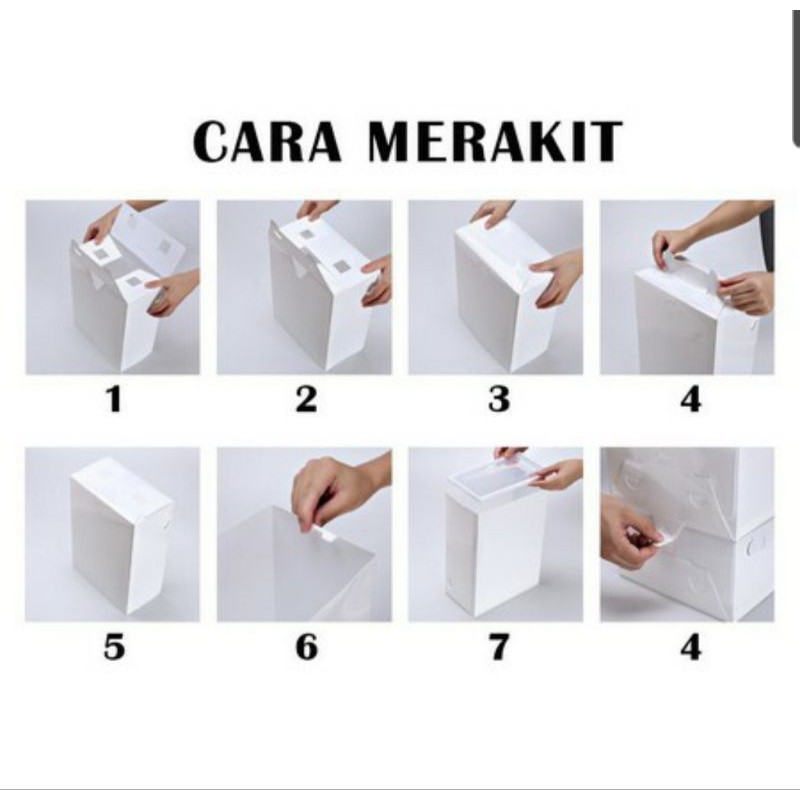 CARA MERAKIT

1
2
3
4

5
6
7
4