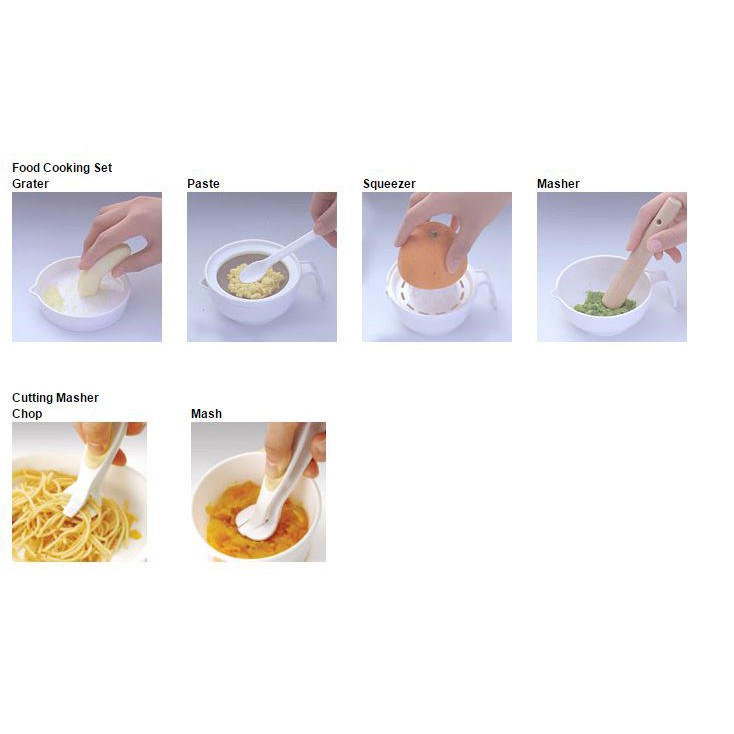 Food Cooking Set
Grater

Paste

Squeezer

Masher

Cutting Masher
Chop

Mash