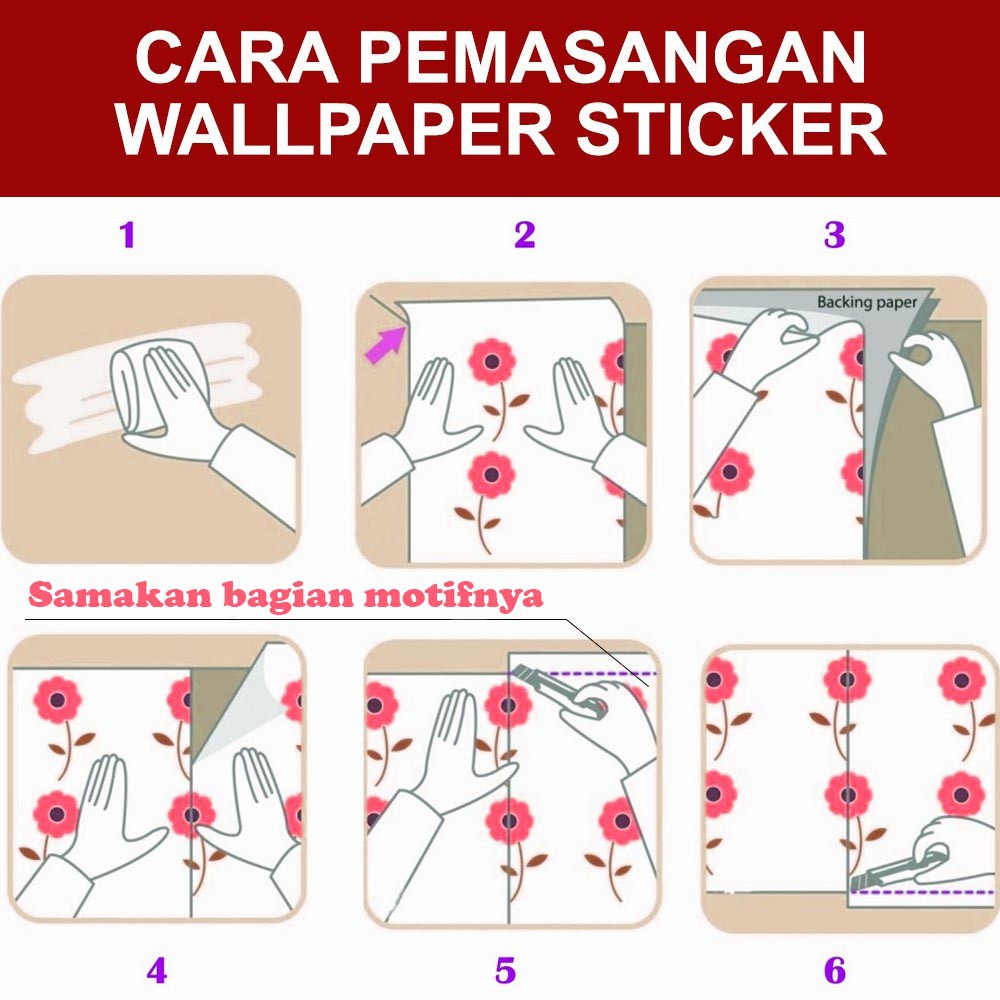 CARA PEMASANGAN WALLPAPER STICKER

1

2

3

Backing paper

Samakan bagian motifnya

4

5

6