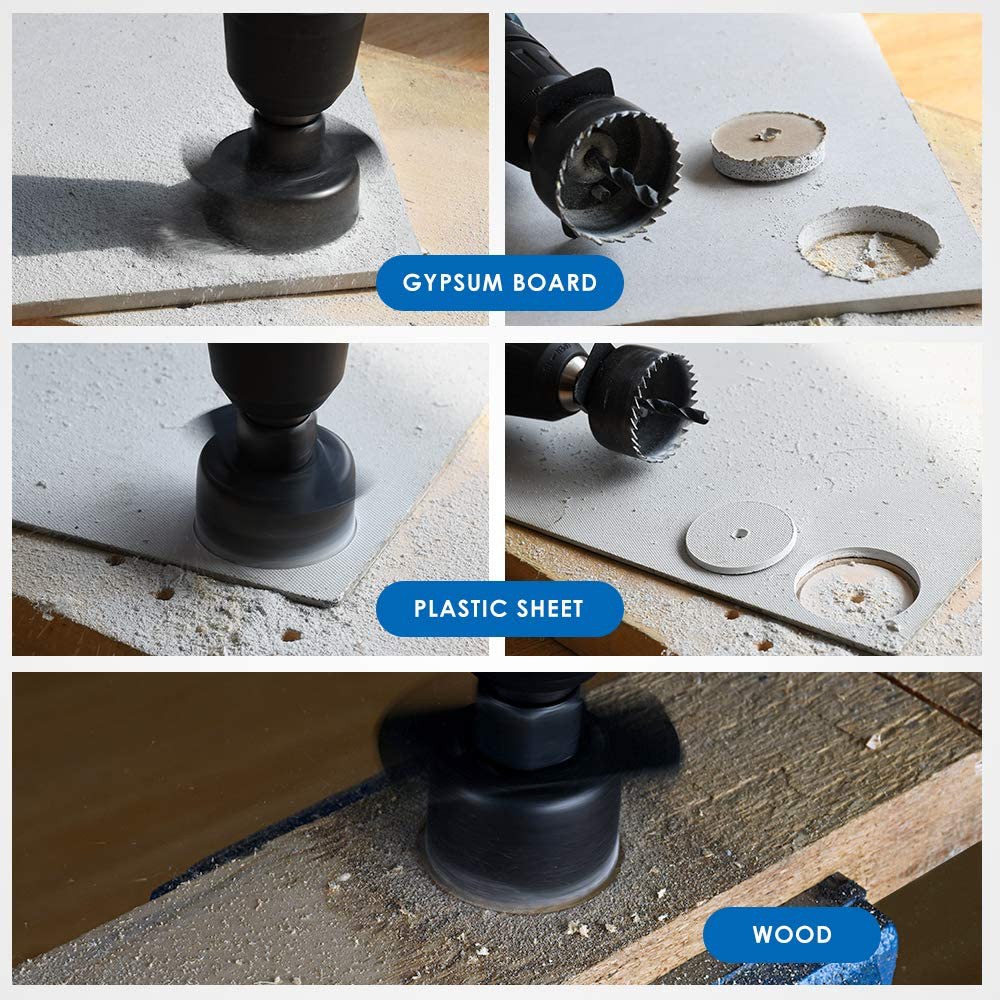 GYPSUM BOARD

PLASTIC SHEET

WOOD