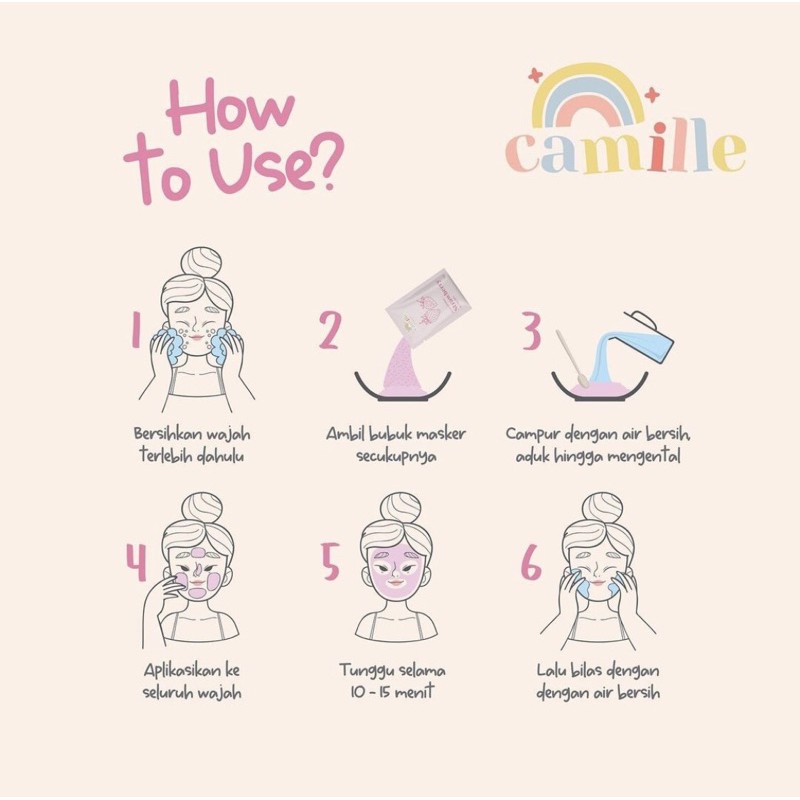 How to Use?

camille

1
Bersihkan wajah terlebih dahulu

2
Ambil bubuk masker secukupnya

3
Campur dengan air bersih, aduk hingga mengental

4
Aplikasikan ke seluruh wajah

5
Tunggu selama 10 - 15 menit

6
Lalu bilas dengan dengan air bersih