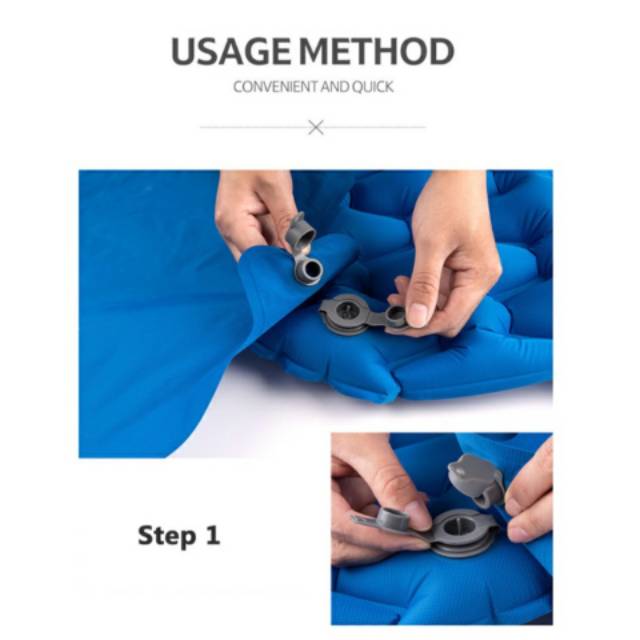 USAGE METHOD
CONVENIENT AND QUICK

Step 1