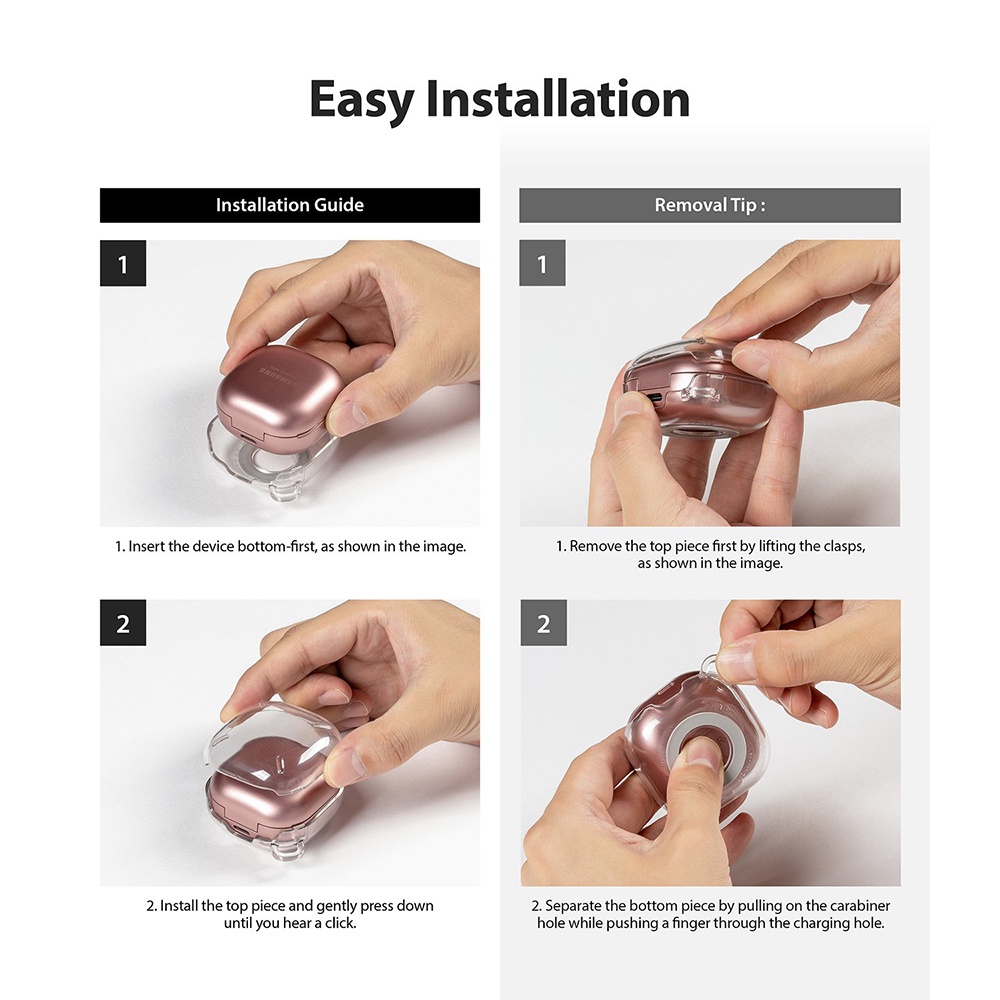 Easy Installation

Installation Guide

1

SAMSUNG

1. Insert the device bottom-first, as shown in the image.

2

2. Install the top piece and gently press down until you hear a click.

Removal Tip :

1

1. Remove the top piece first by lifting the clasps, as shown in the image.

2

2. Separate the bottom piece by pulling on the carabiner hole while pushing a finger through the charging hole.