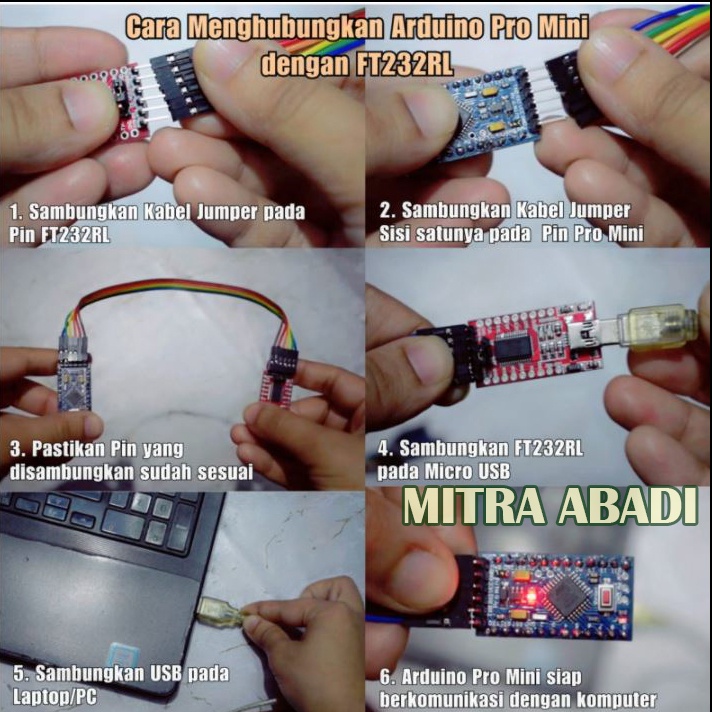 Cara Menghubungkan Arduino Pro Mini dengan FT232RL

1. Sambungkan Kabel Jumper pada Pin FT232RL

2. Sambungkan Kabel Jumper Sisi satunya pada Pin Pro Mini

3. Pastikan Pin yang disambungkan sudah sesuai

4. Sambungkan FT232RL pada Micro USB

MITRA ABADI

5. Sambungkan USB pada Laptop/PC

6. Arduino Pro Mini siap berkomunikasi dengan komputer