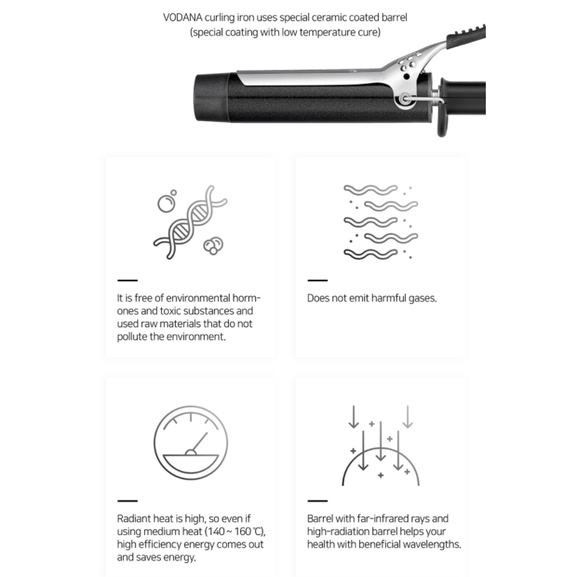 VODANA curling iron uses special ceramic coated barrel
(special coating with low temperature cure)

It is free of environmental hormones and toxic substances and used raw materials that do not pollute the environment.

Does not emit harmful gases.

Radiant heat is high, so even if using medium heat (140 ~ 160 ℃), high efficiency energy comes out and saves energy.

Barrel with far-infrared rays and high-radiation barrel helps your health with beneficial wavelengths.