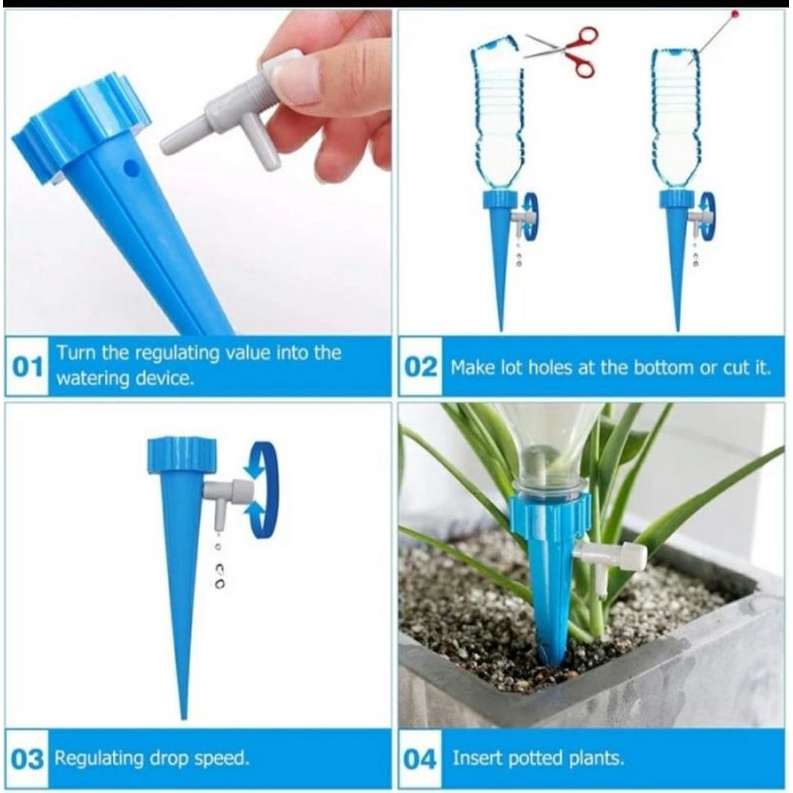 01 Turn the regulating value into the watering device.

02 Make lot holes at the bottom or cut it.

03 Regulating drop speed.

04 Insert potted plants.