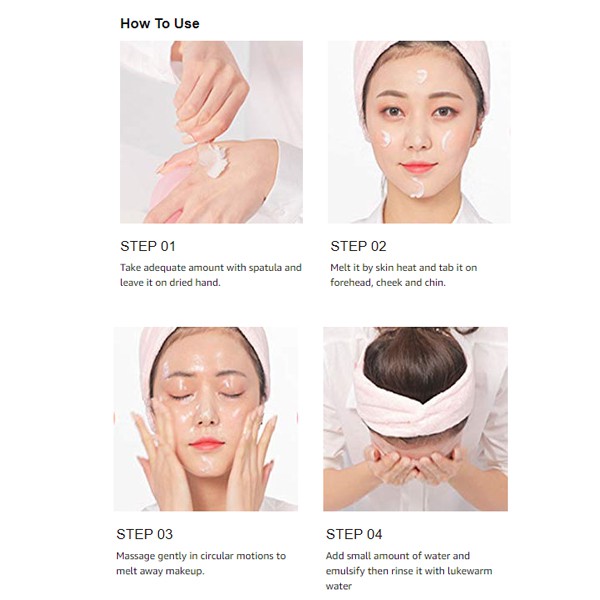 How To Use

STEP 01

Take adequate amount with spatula and leave it on dried hand.

STEP 02

Melt it by skin heat and tab it on forehead, cheek and chin.

STEP 03

Massage gently in circular motions to melt away makeup.

STEP 04

Add small amount of water and emulsify then rinse it with lukewarm water