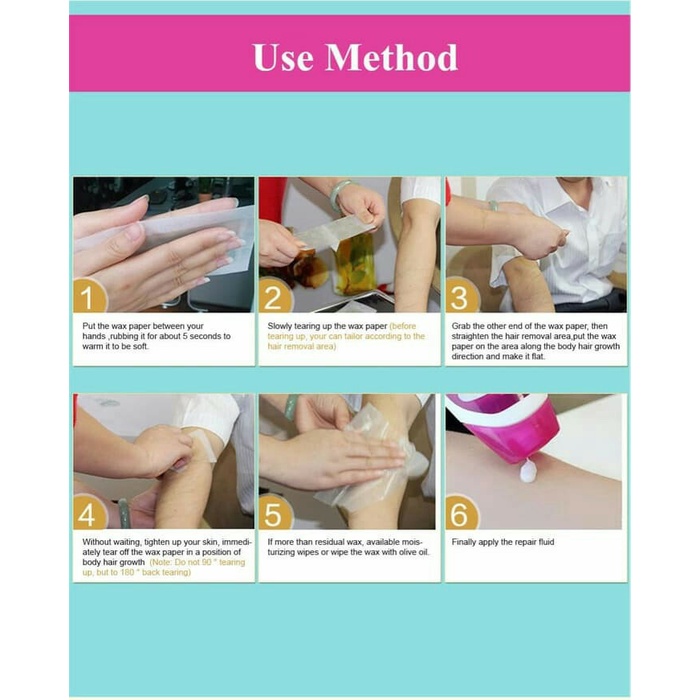 Use Method

1

Put the wax paper between your hands ,rubbing it for about 5 seconds to warm it to be soft.

2

Slowly tearing up the wax paper (before tearing up, your can tailor according to the hair removal area)

3

Grab the other end of the wax paper, then straighten the hair removal area,put the wax paper on the area along the body hair growth direction and make it flat.

4

Without waiting, tighten up your skin, immediately tear off the wax paper in a position of body hair growth (Note: Do not 90 ° tearing up, but to 180 ° back tearing)

5

If more than residual wax, available moisturizing wipes or wipe the wax with olive oil.

6

Finally apply the repair fluid