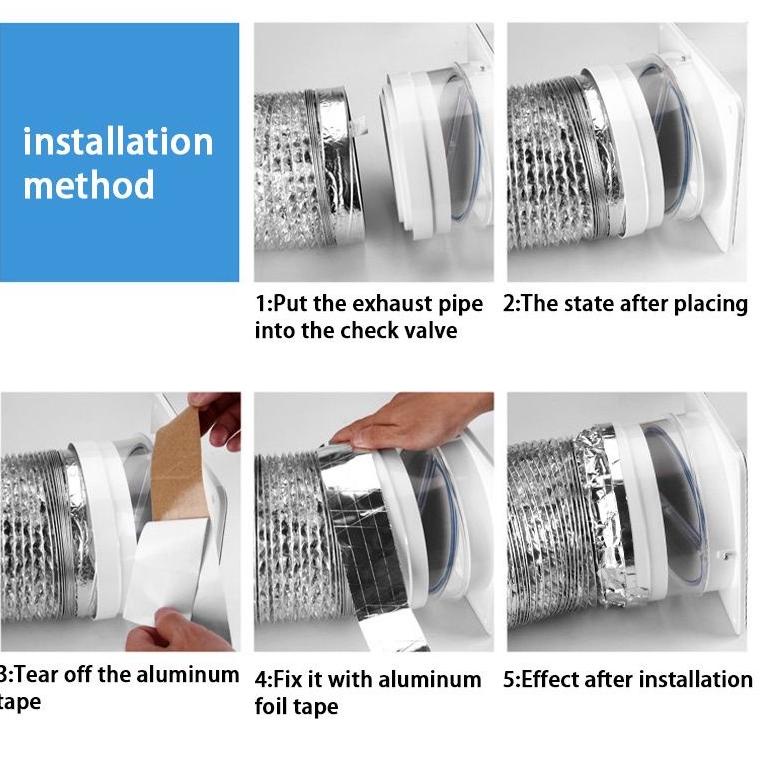 installation method

1:Put the exhaust pipe into the check valve

2:The state after placing

3:Tear off the aluminum tape

4:Fix it with aluminum foil tape

5:Effect after installation