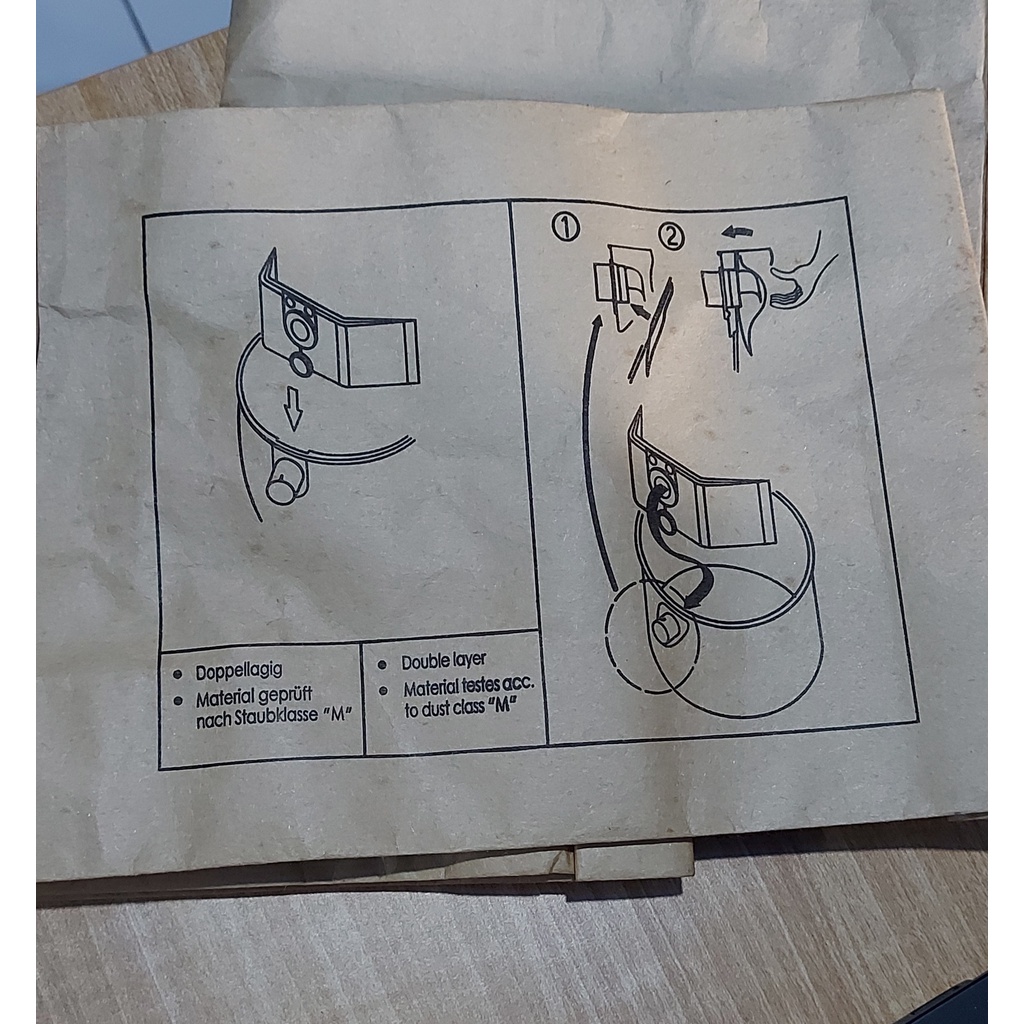 ① ②

● Doppellagig
● Material geprüft nach Staubklasse "M"

● Double layer
● Material testes acc. to dust class "M"