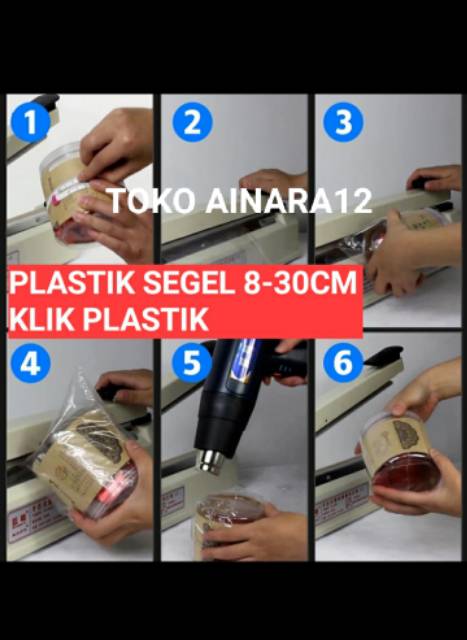 1

2

3

TOKO AINARA12

PLASTIK SEGEL 8-30CM
KLIK PLASTIK

4

5

6