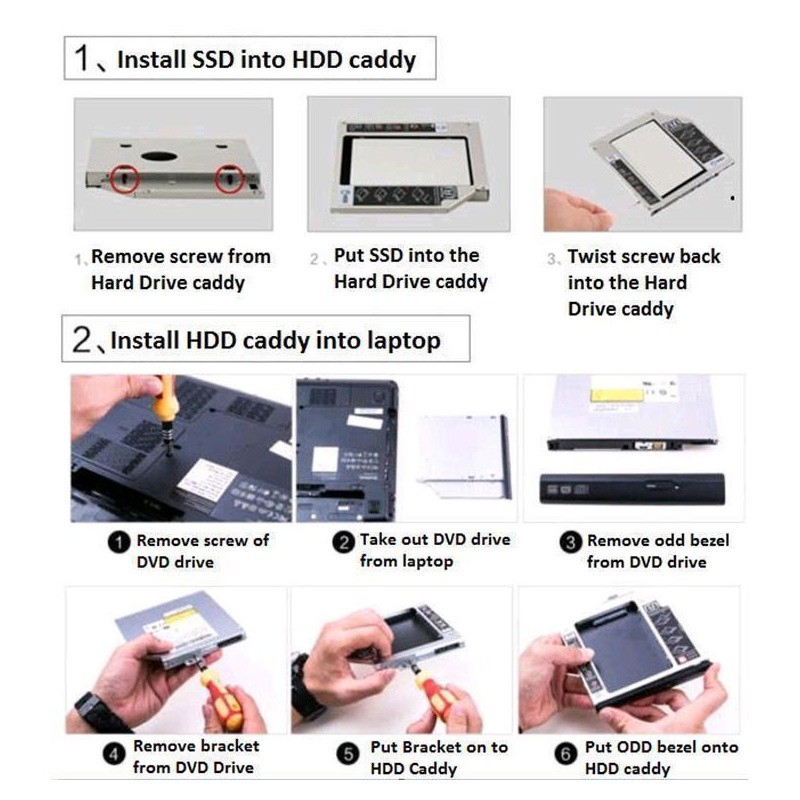 1、Install SSD into HDD caddy

1、Remove screw from Hard Drive caddy

2、Put SSD into the Hard Drive caddy

3、Twist screw back into the Hard Drive caddy

2、Install HDD caddy into laptop

1 Remove screw of DVD drive

2 Take out DVD drive from laptop

3 Remove odd bezel from DVD drive

4 Remove bracket from DVD Drive

5 Put Bracket on to HDD Caddy

6 Put ODD bezel onto HDD caddy